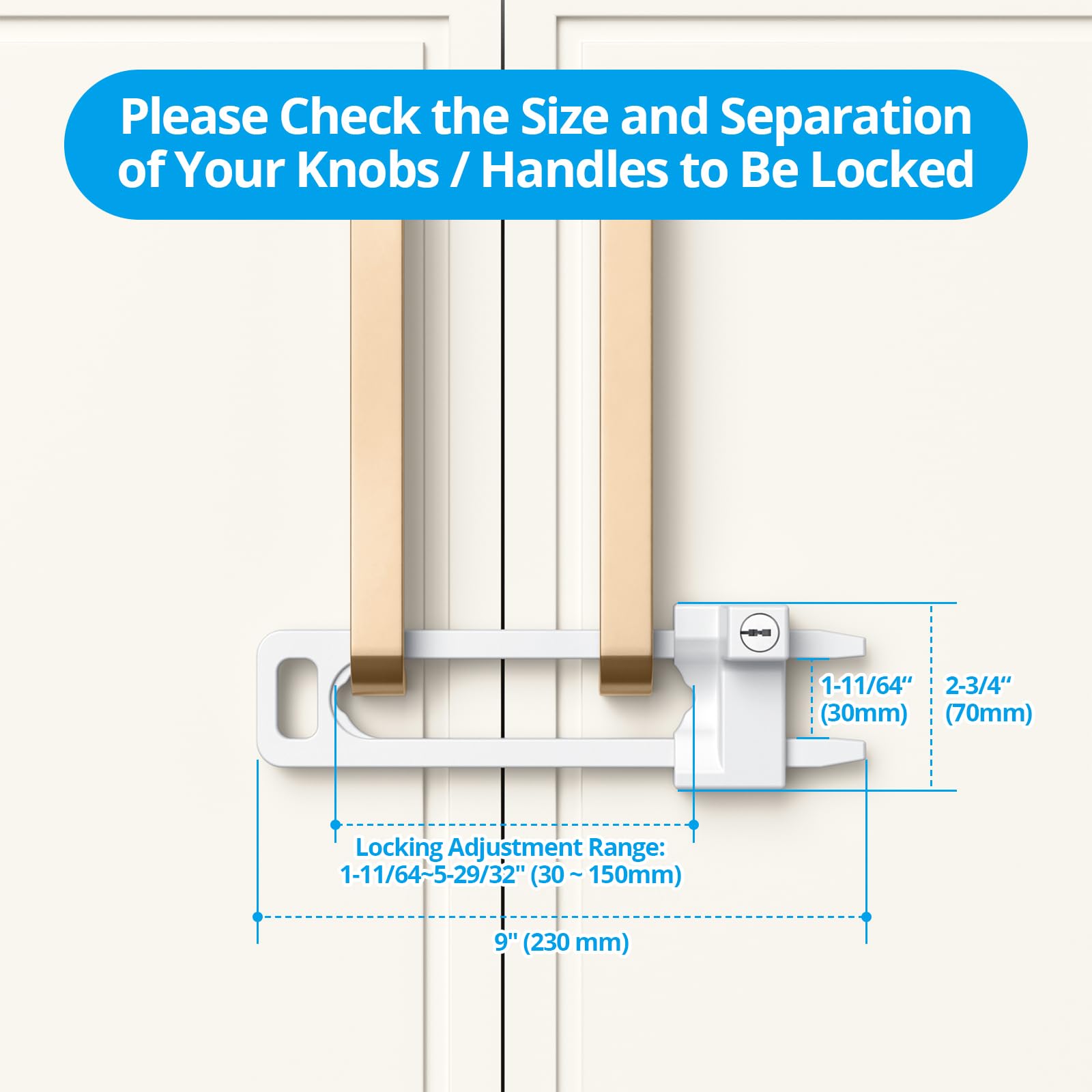 Please Check the Size and Separation of Your Knobs / Handles to Be Locked

1-11/64“ (30mm)

2-3/4“ (70mm)

Locking Adjustment Range: 1-11/64~5-29/32" (30 ~ 150mm)

9" (230 mm)