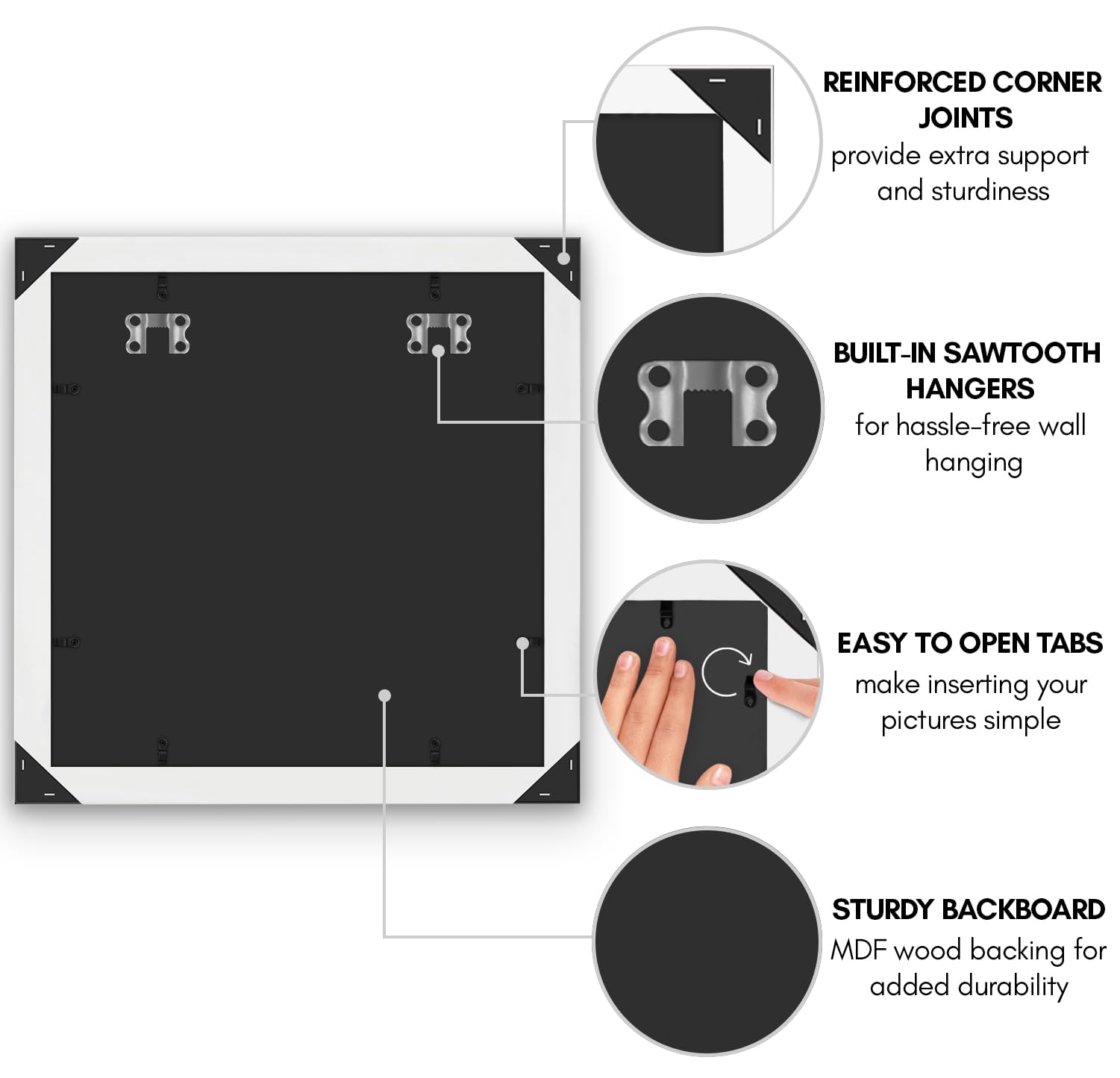 REINFORCED CORNER JOINTS
provide extra support and sturdiness

BUILT-IN SAWTOOTH HANGERS
for hassle-free wall hanging

EASY TO OPEN TABS
make inserting your pictures simple

STURDY BACKBOARD
MDF wood backing for added durability