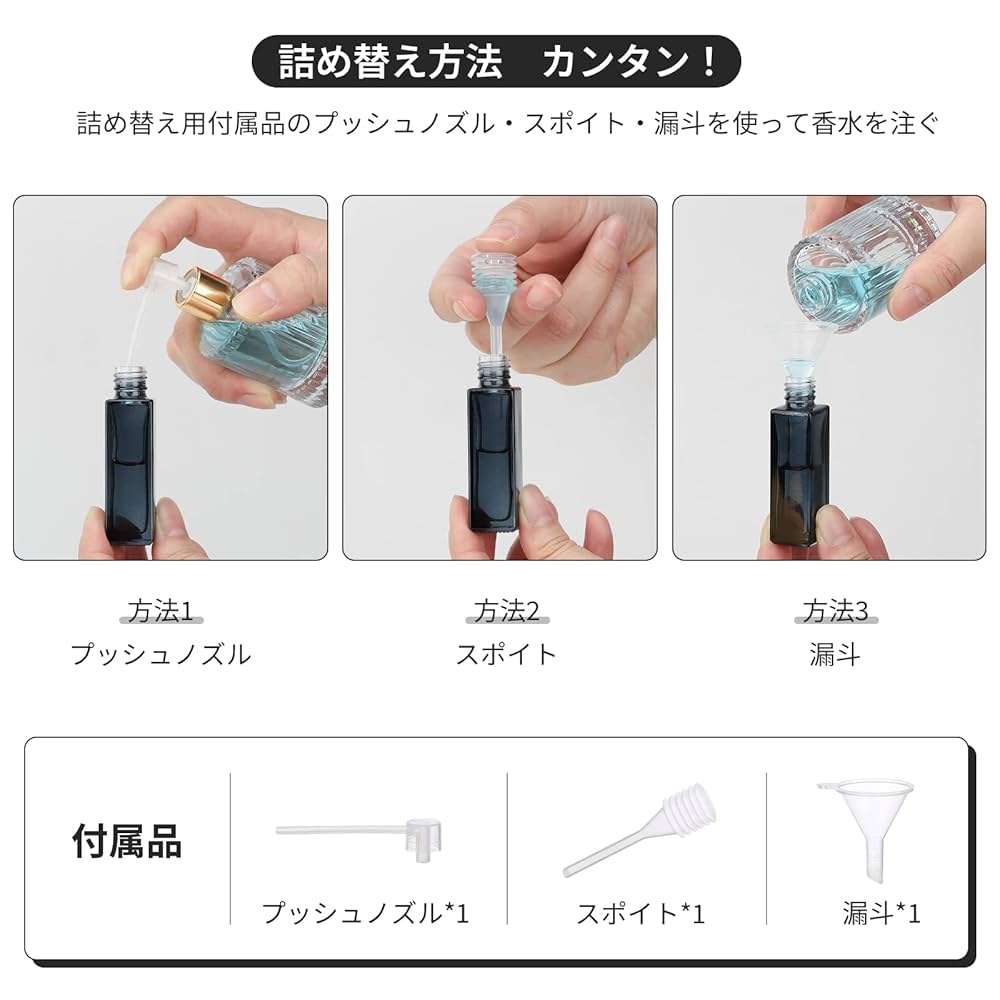 詰め替え方法　カンタン！

詰め替え用付属品のプッシュノズル・スポイト・漏斗を使って香水を注ぐ

方法1
プッシュノズル

方法2
スポイト

方法3
漏斗

付属品

プッシュノズル*1

スポイト*1

漏斗*1