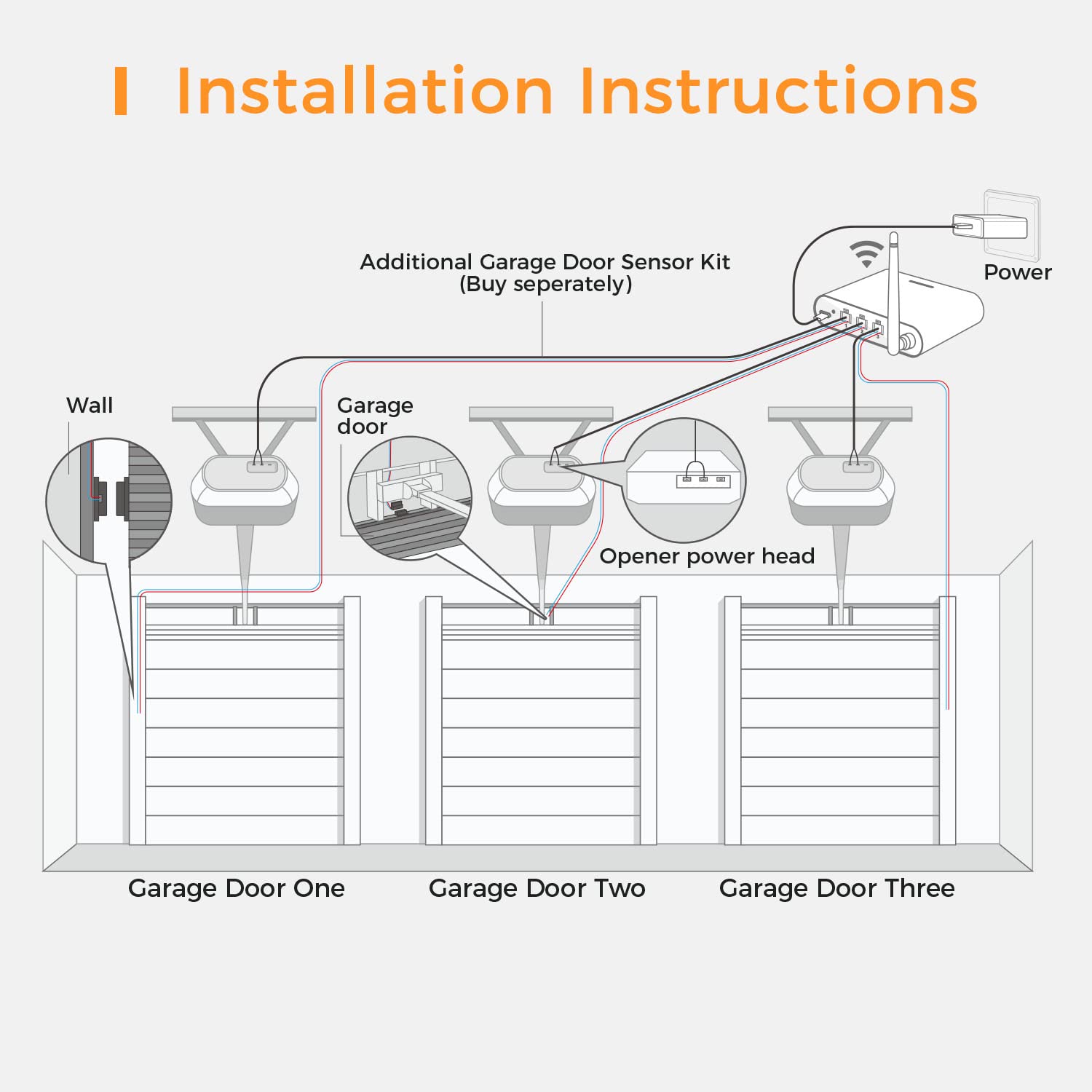 Installation Instructions

Additional Garage Door Sensor Kit
(Buy seperately)

Power

Wall

Garage door

Opener power head

Garage Door One

Garage Door Two

Garage Door Three