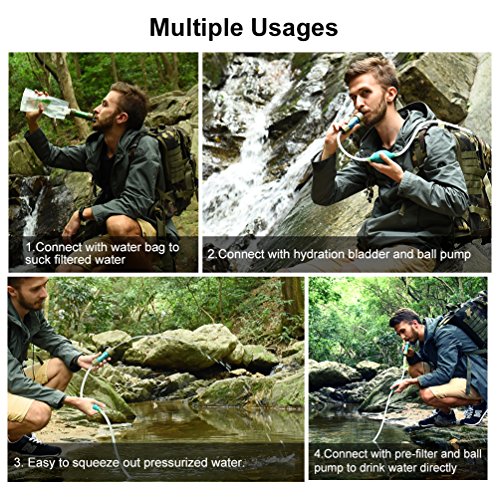 Multiple Usages

1.Connect with water bag to suck filtered water

2.Connect with hydration bladder and ball pump

3. Easy to squeeze out pressurized water.

4.Connect with pre-filter and ball pump to drink water directly