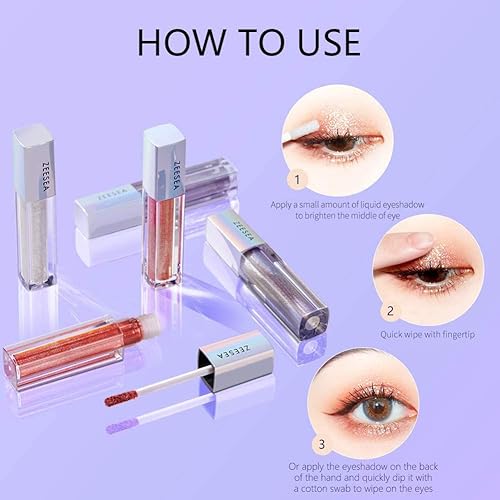 HOW TO USE

ZEESEA

ZEESEA

ZEESEA

ZEESEA

ZEESEA

1

Apply a small amount of liquid eyeshadow to brighten the middle of eye

2

Quick wipe with fingertip

3

Or apply the eyeshadow on the back of the hand and quickly dip it with a cotton swab to wipe on the eyes