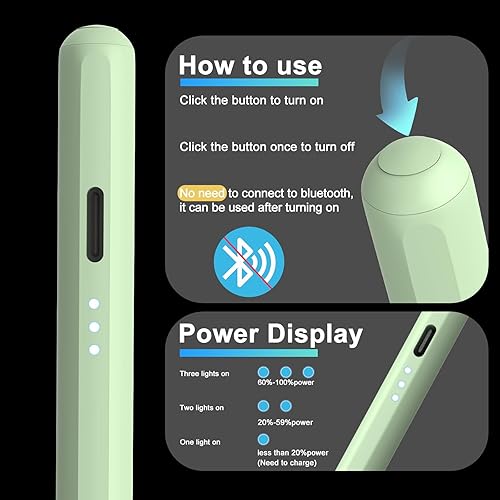 How to use

Click the button to turn on

Click the button once to turn off

No need to connect to bluetooth, it can be used after turning on

Power Display

Three lights on
60%-100%power

Two lights on
20%-59%power

One light on
less than 20%power (Need to charge)