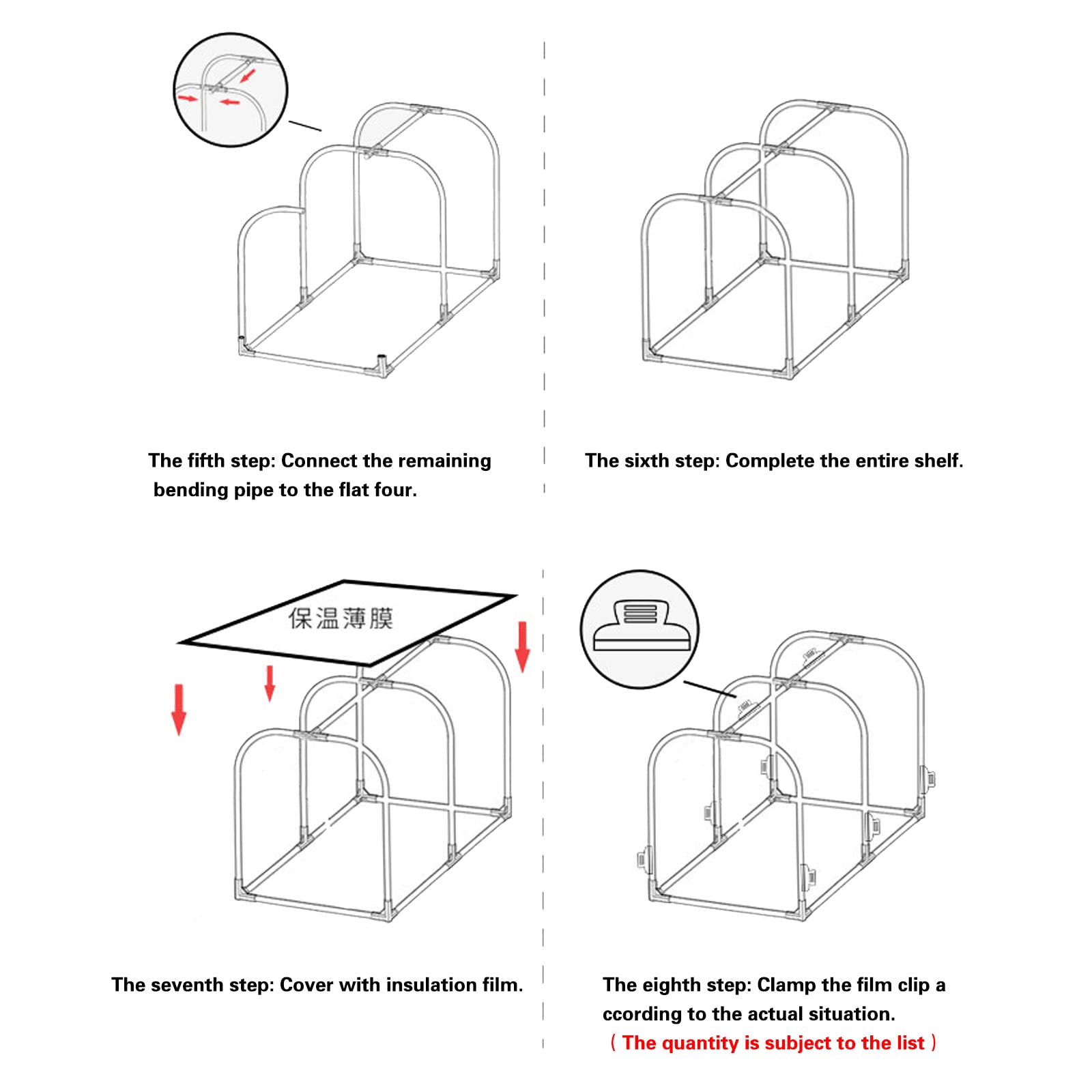 The fifth step: Connect the remaining bending pipe to the flat four.

The sixth step: Complete the entire shelf.

保温薄膜

The seventh step: Cover with insulation film.

The eighth step: Clamp the film clip a ccording to the actual situation.
（The quantity is subject to the list）