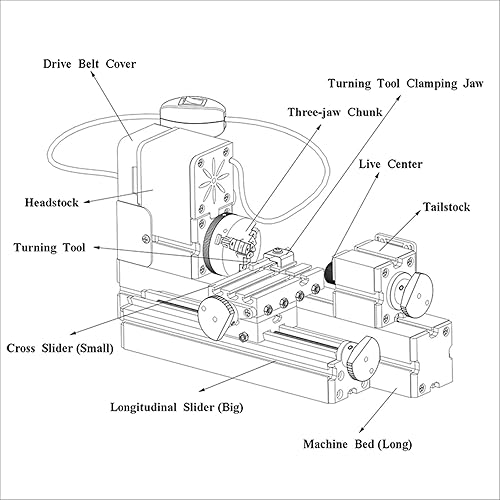 Drive Belt Cover

Turning Tool Clamping Jaw

Three-jaw Chunk

Live Center

Headstock

Tailstock

Turning Tool

Cross Slider (Small)

Longitudinal Slider (Big)

Machine Bed (Long)