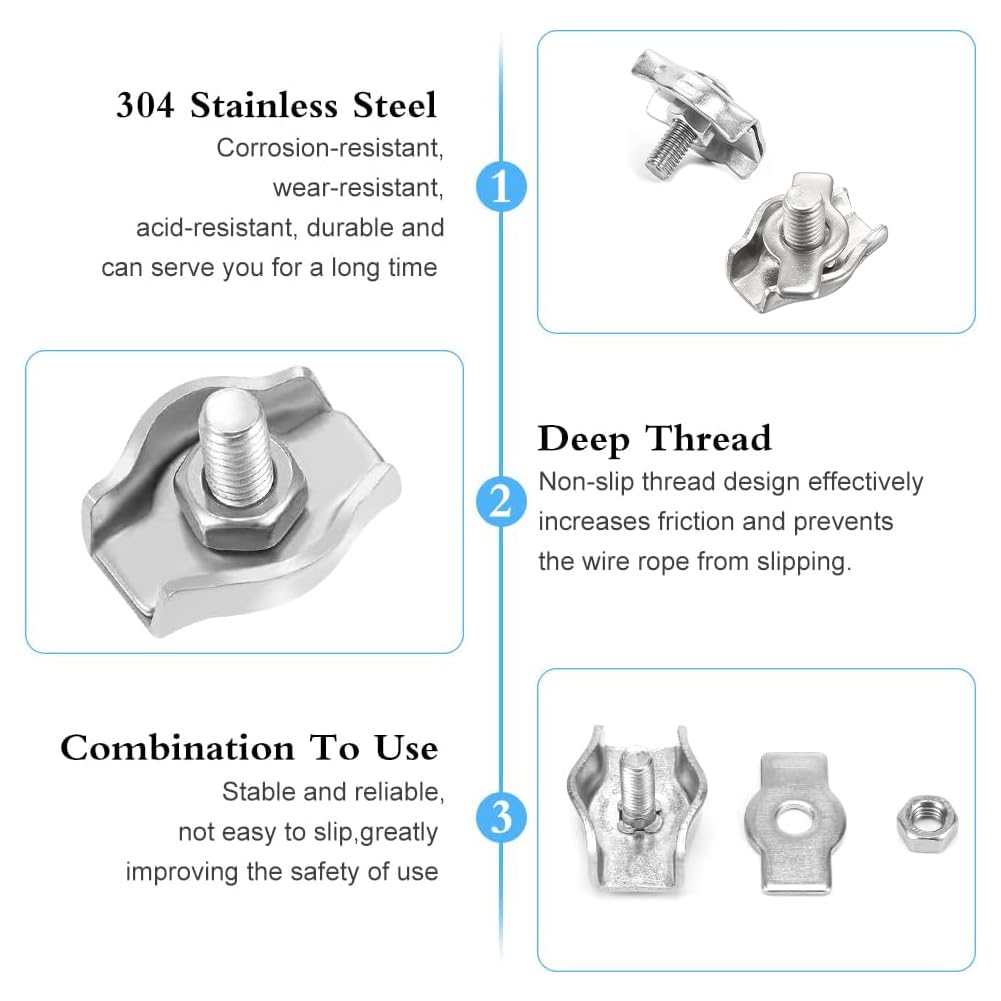 304 Stainless Steel
Corrosion-resistant, wear-resistant, acid-resistant, durable and can serve you for a long time

1

Deep Thread
Non-slip thread design effectively increases friction and prevents the wire rope from slipping.

2

Combination To Use
Stable and reliable, not easy to slip,greatly improving the safety of use

3