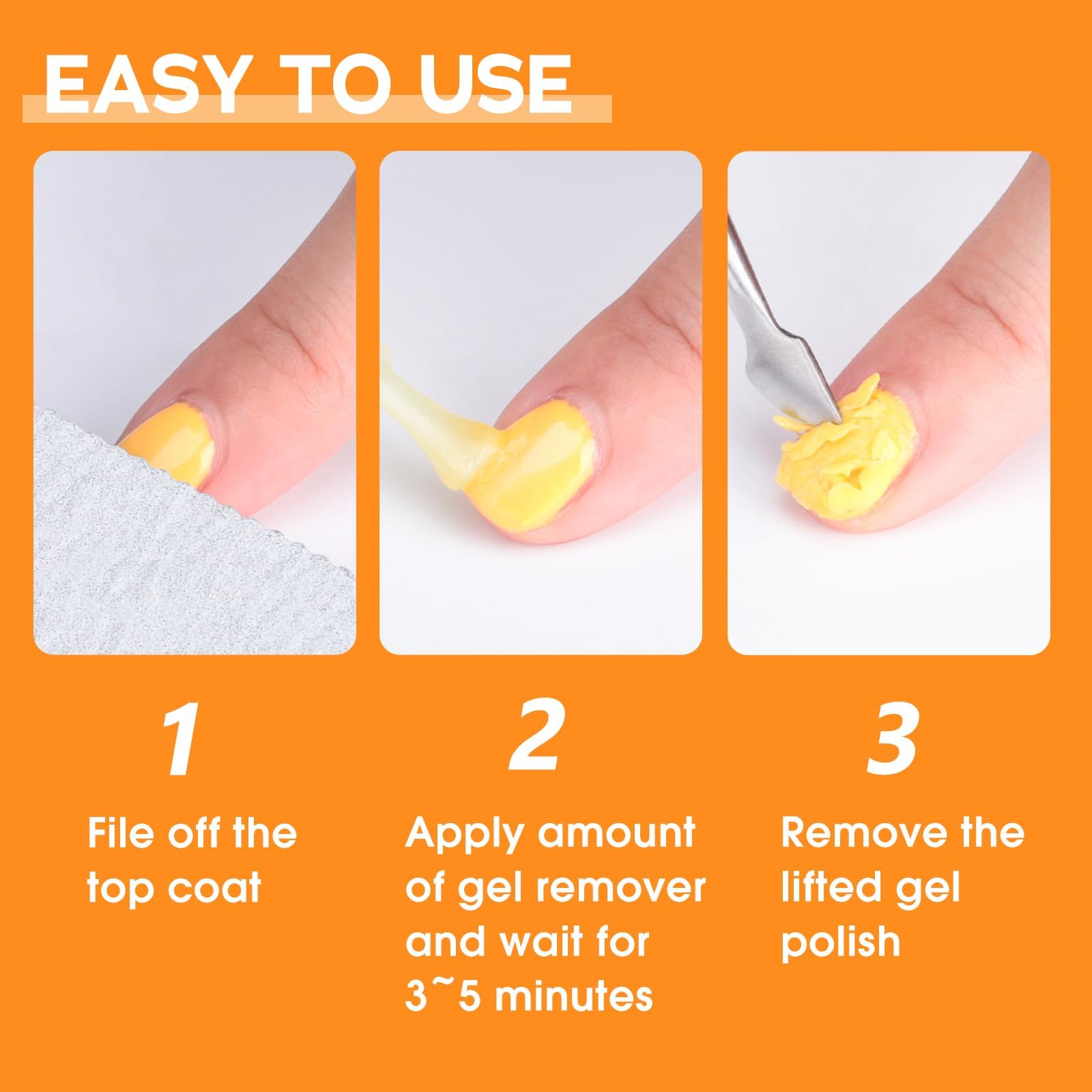 EASY TO USE

1

File off the top coat

2

Apply amount of gel remover and wait for 3~5 minutes

3

Remove the lifted gel polish