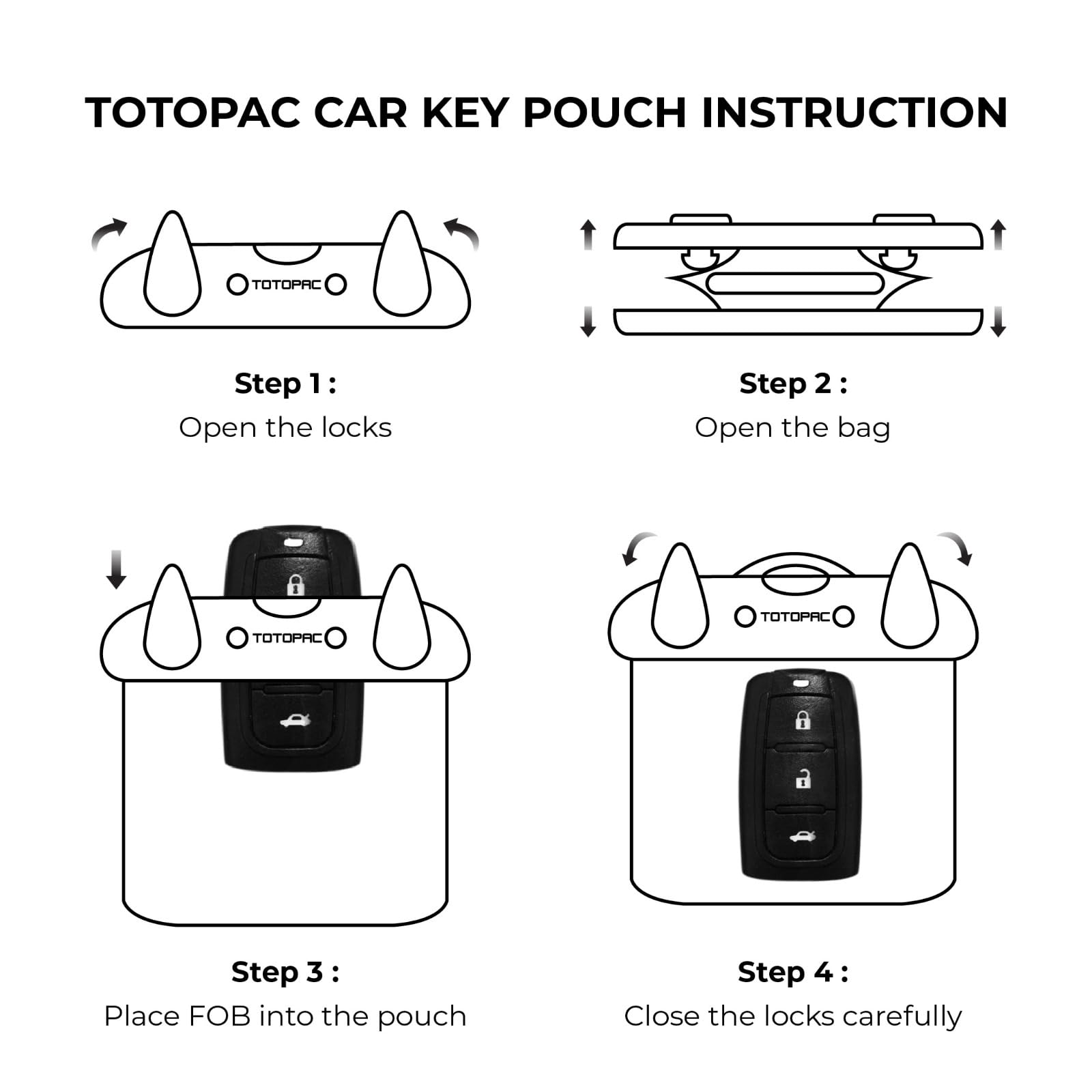 TOTOPAC CAR KEY POUCH INSTRUCTION

TOTOPAC

Step 1 :
Open the locks

Step 2 :
Open the bag

TOTOPAC

Step 3 :
Place FOB into the pouch

TOTOPAC

Step 4 :
Close the locks carefully