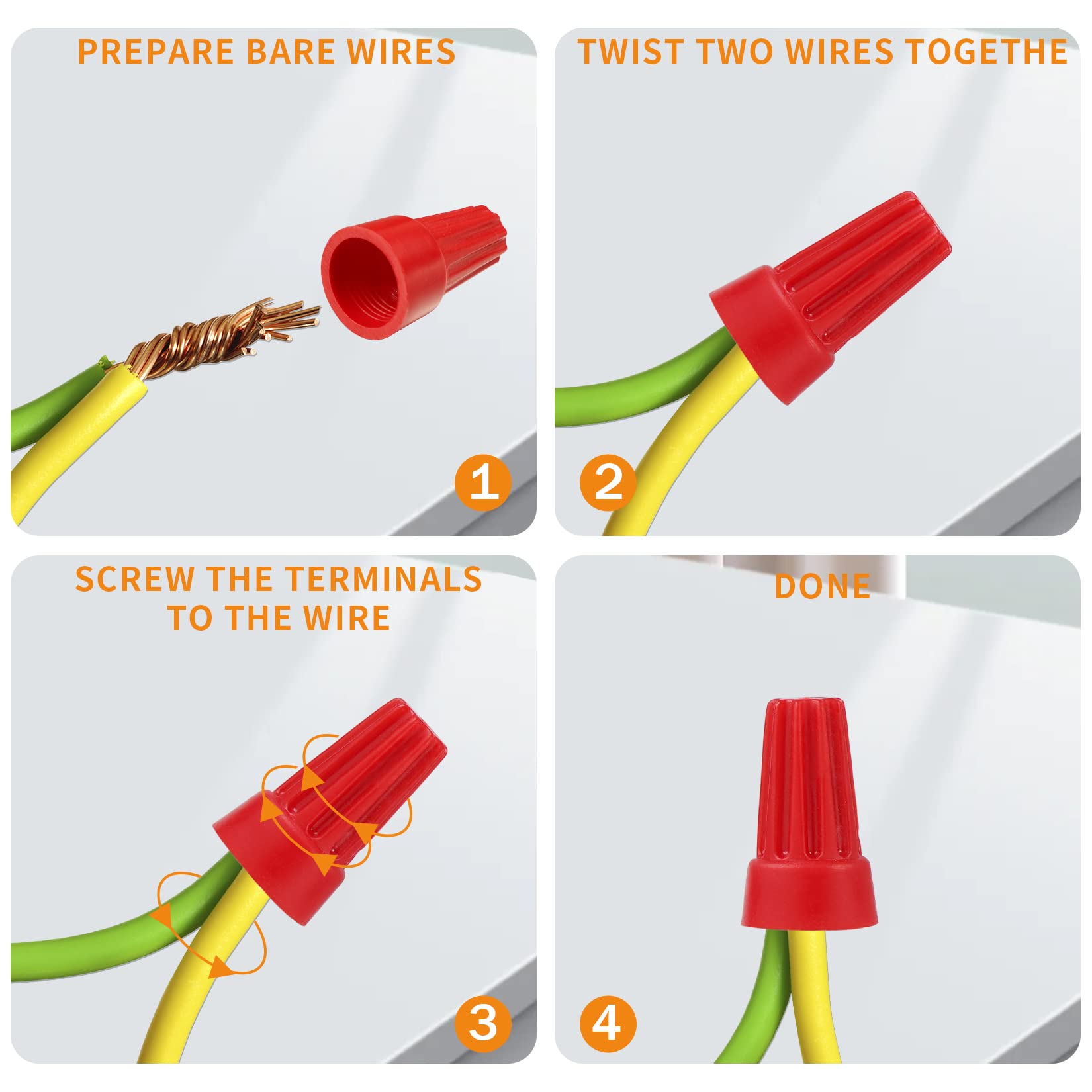 PREPARE BARE WIRES

1

TWIST TWO WIRES TOGETHE

2

SCREW THE TERMINALS TO THE WIRE

3

DONE

4