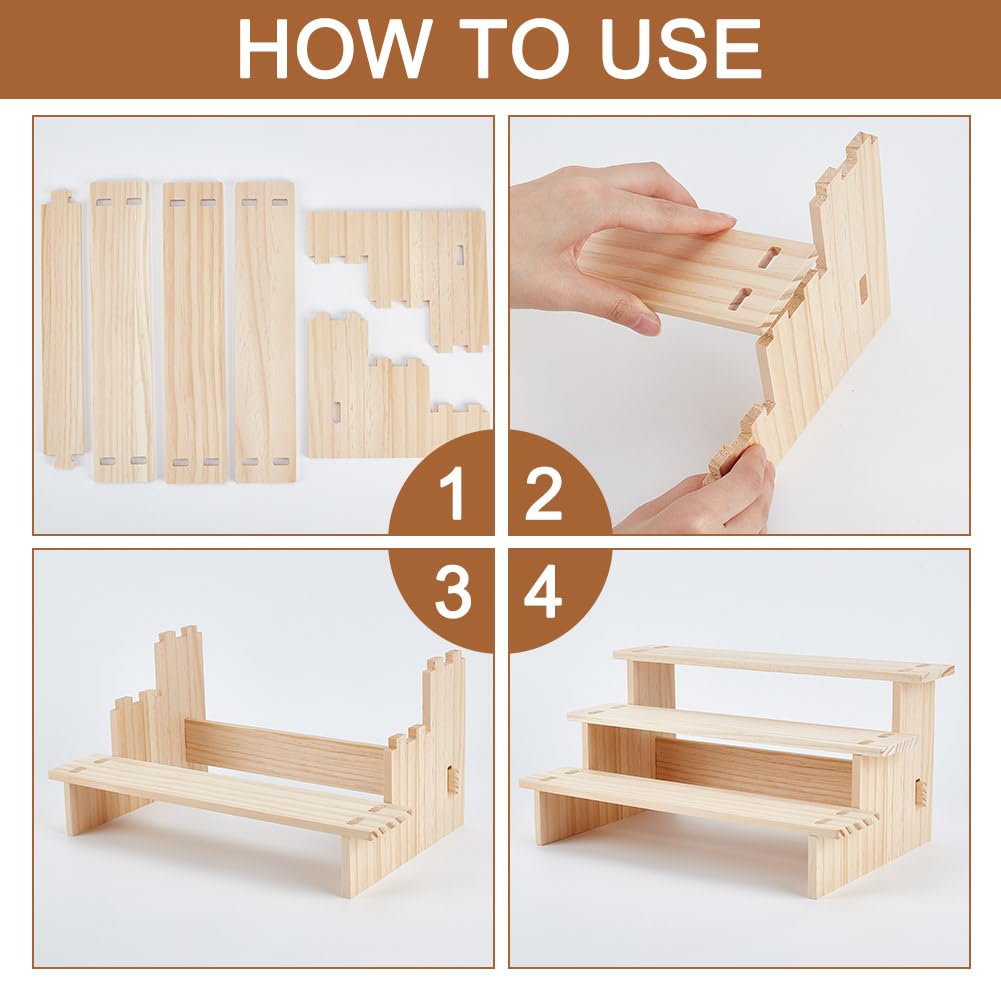 HOW TO USE

1

2

3

4