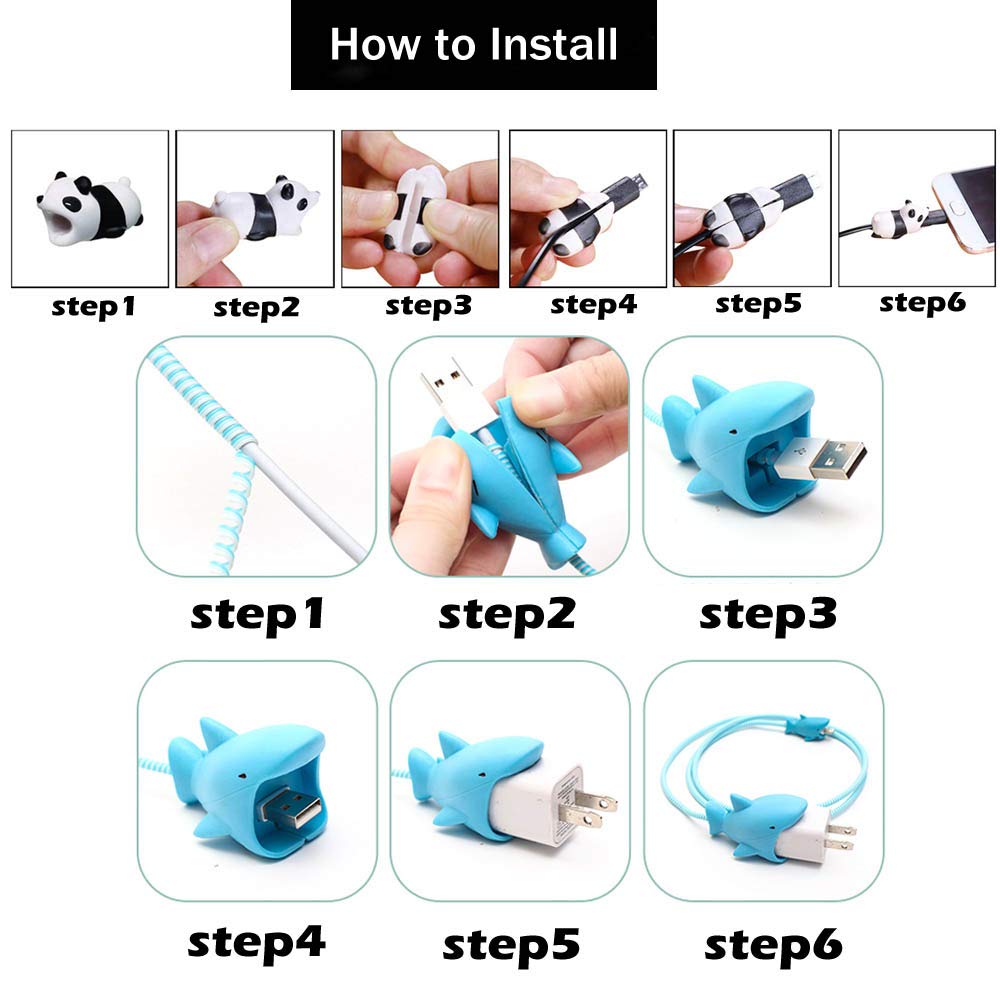 How to Install

step1 step2 step3 step4 step5 step6

step1 step2 step3

step4 step5 step6