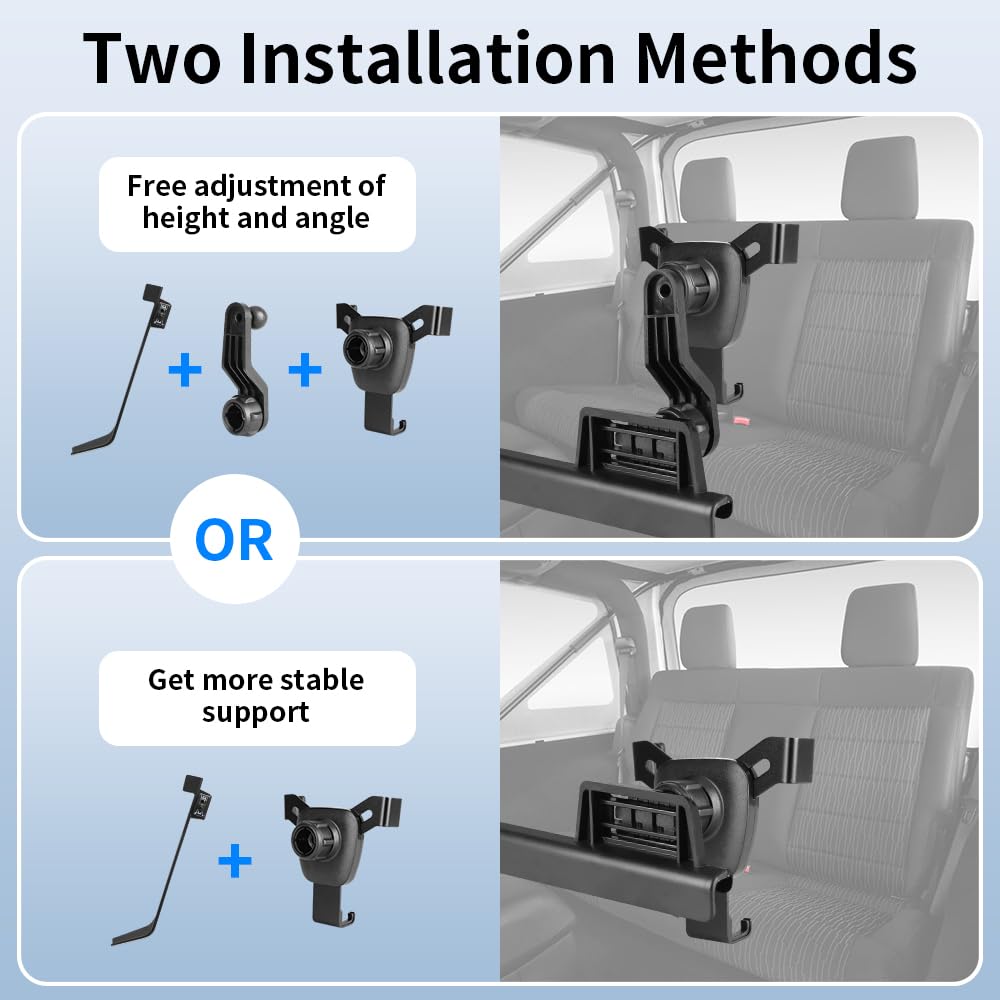 Two Installation Methods

Free adjustment of height and angle

+ +

OR

Get more stable support

+