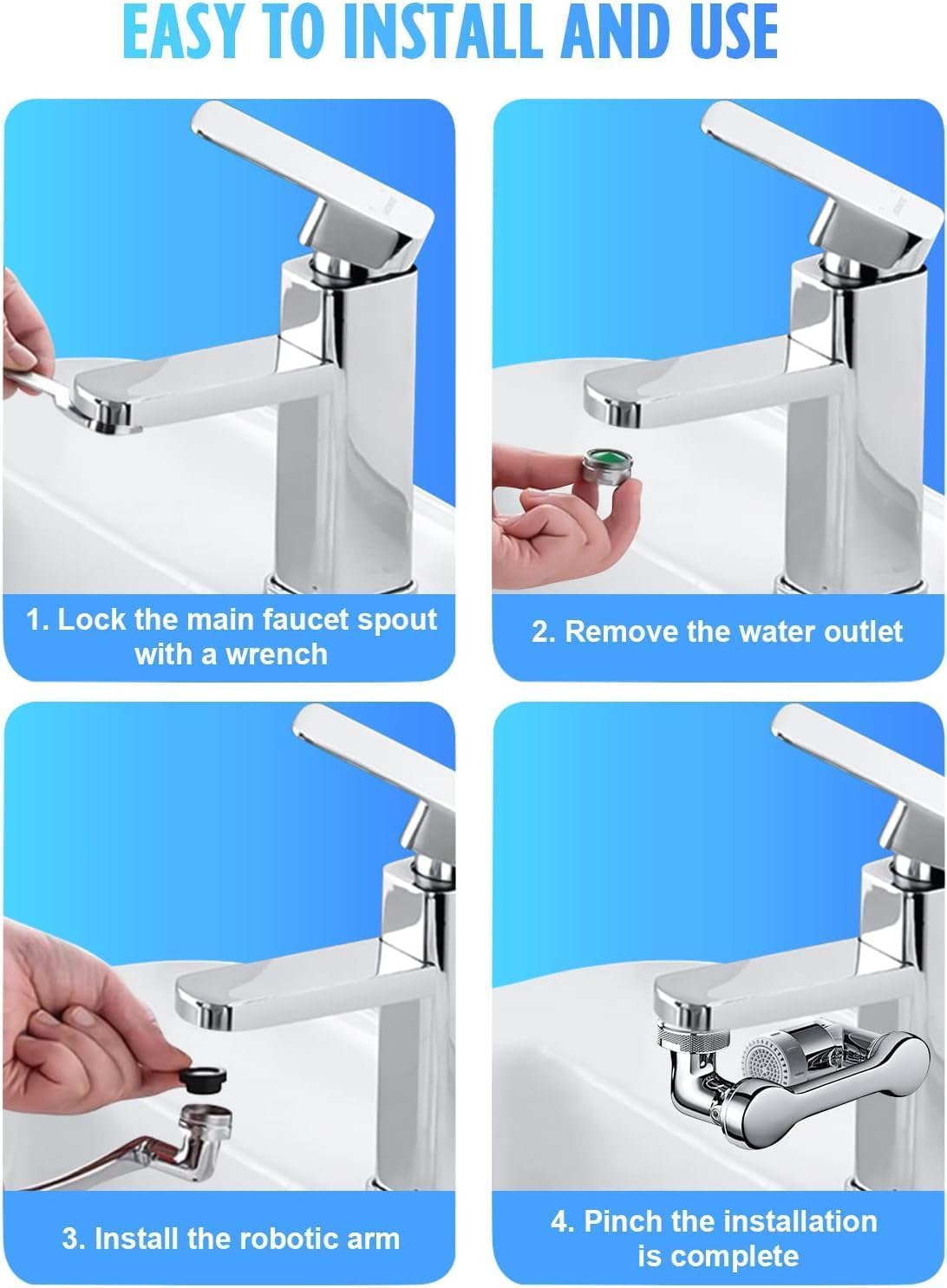 EASY TO INSTALL AND USE

1. Lock the main faucet spout with a wrench

2. Remove the water outlet

3. Install the robotic arm

4. Pinch the installation is complete