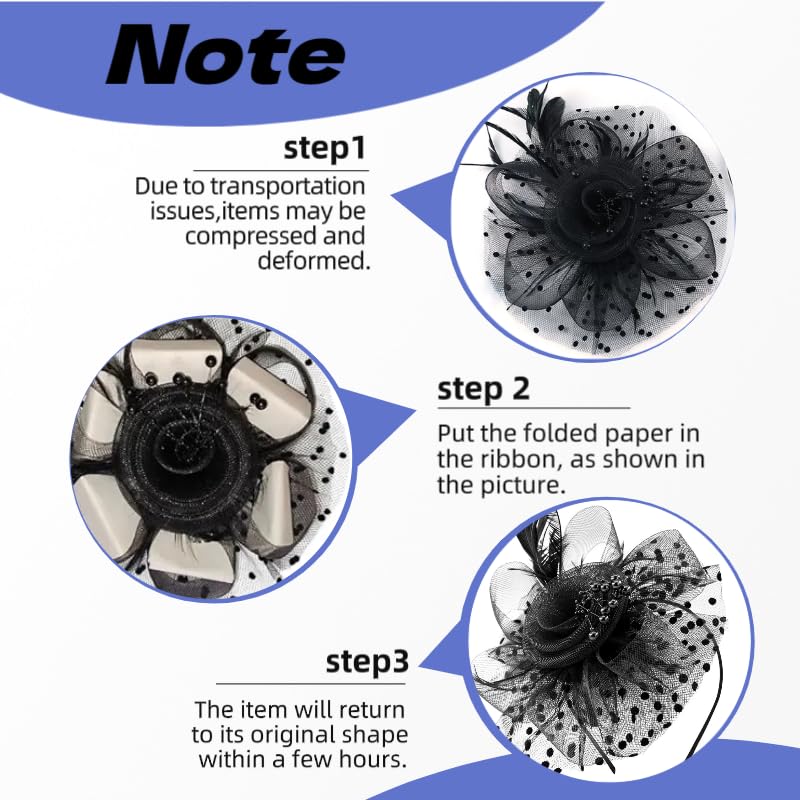 Note

step1

Due to transportation issues,items may be compressed and deformed.

step 2

Put the folded paper in the ribbon, as shown in the picture.

step3

The item will return to its original shape within a few hours.