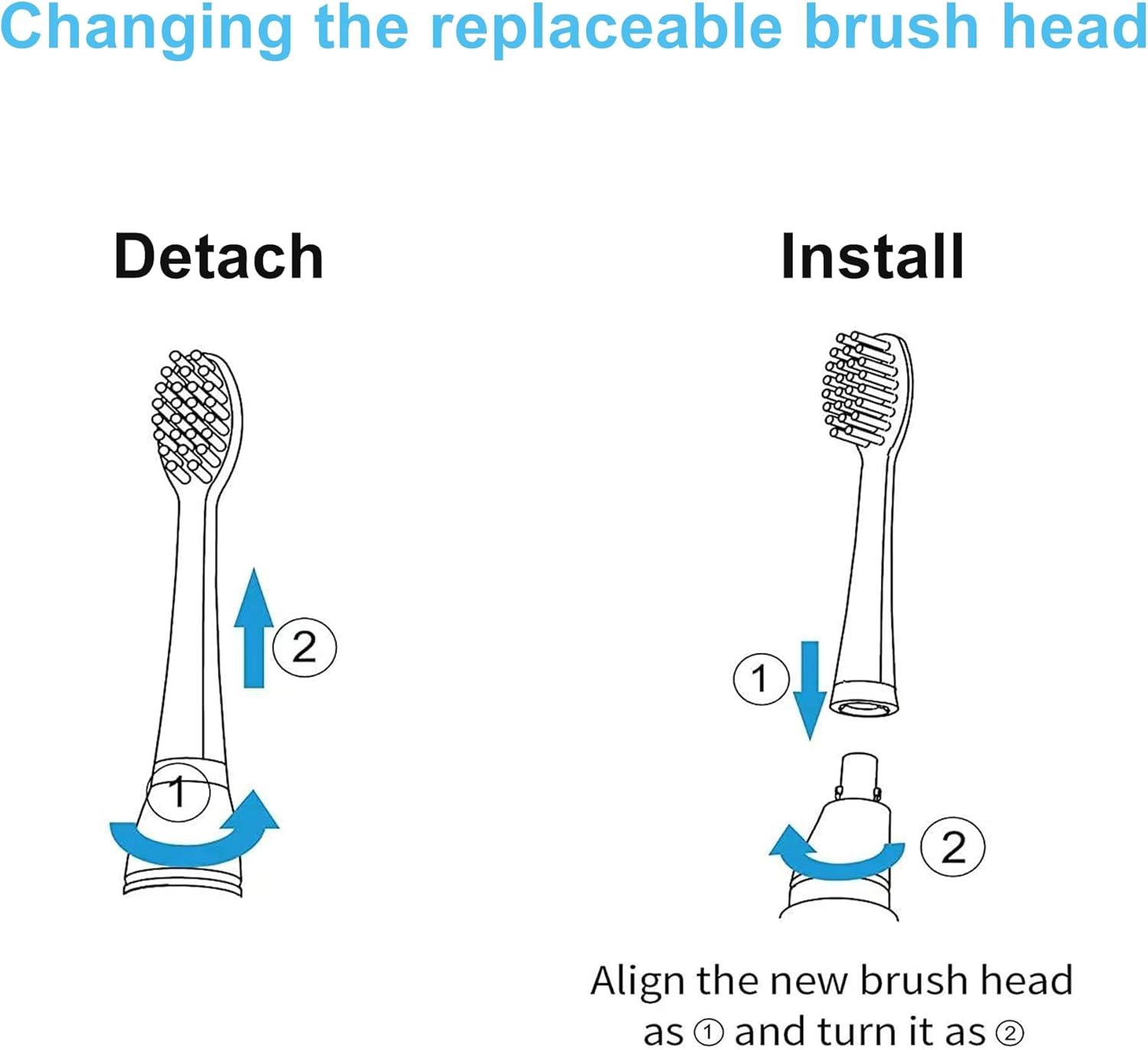 Changing the replaceable brush head

Detach

2

1

Install

1

2

Align the new brush head as ① and turn it as ②