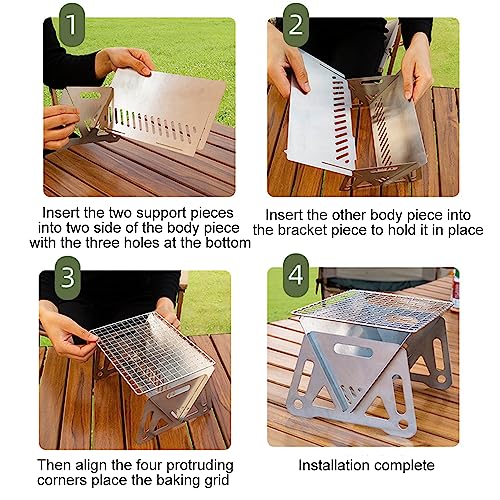 1

Insert the two support pieces into two side of the body piece with the three holes at the bottom

2

Insert the other body piece into the bracket piece to hold it in place

3

Then align the four protruding corners place the baking grid

4

Installation complete