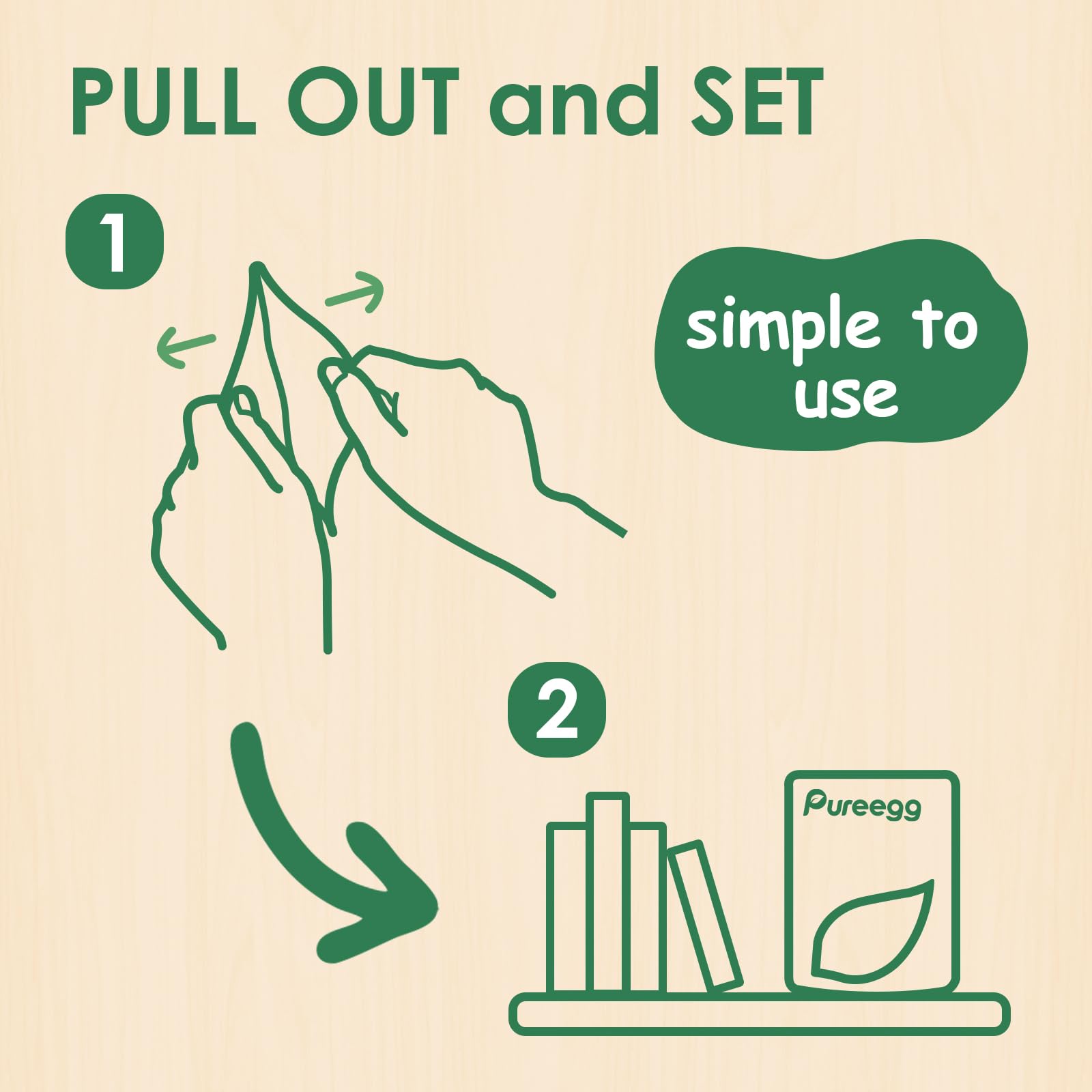 PULL OUT and SET

1

simple to use

2

Pureegg