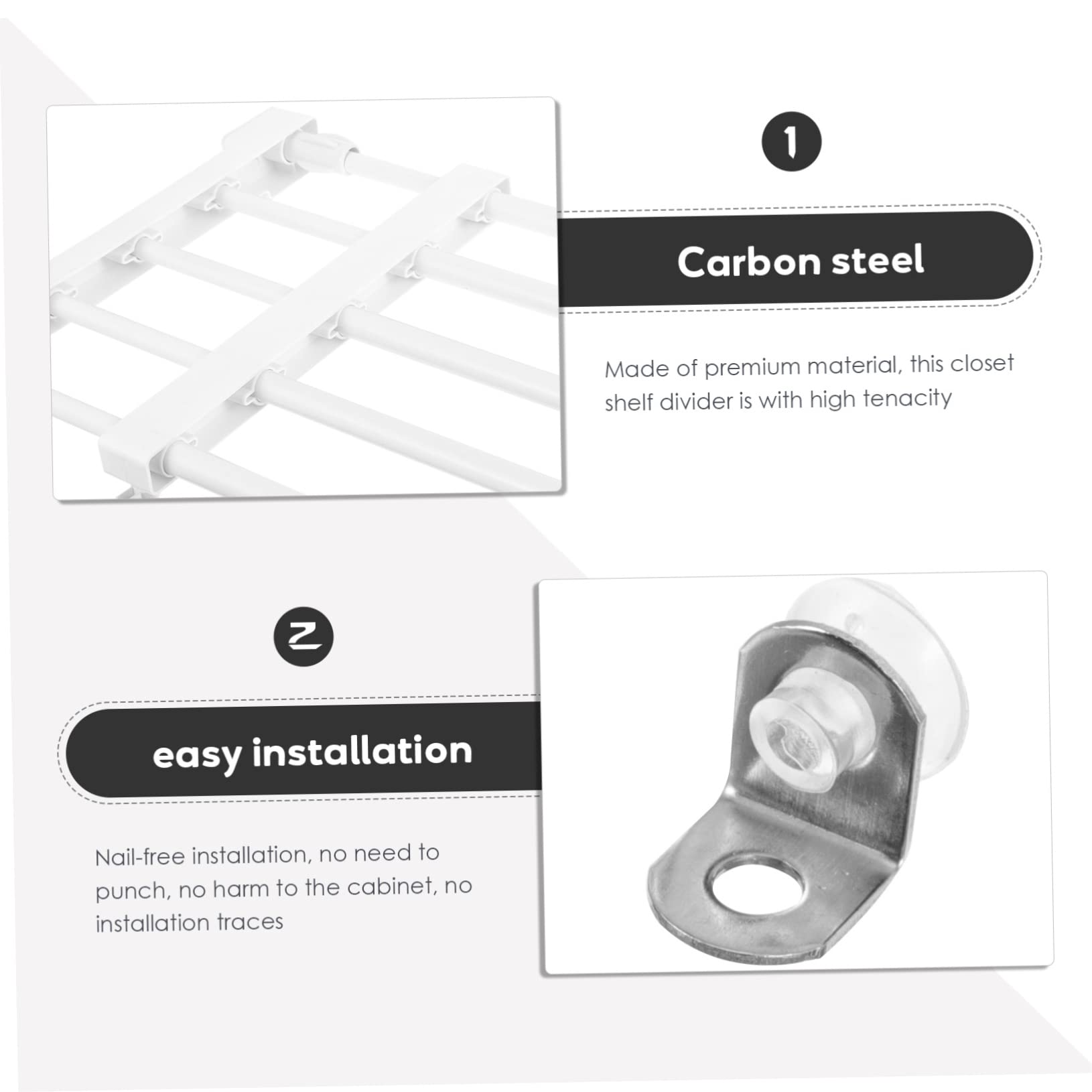 1

Carbon steel

Made of premium material, this closet shelf divider is with high tenacity

2

easy installation

Nail-free installation, no need to punch, no harm to the cabinet, no installation traces