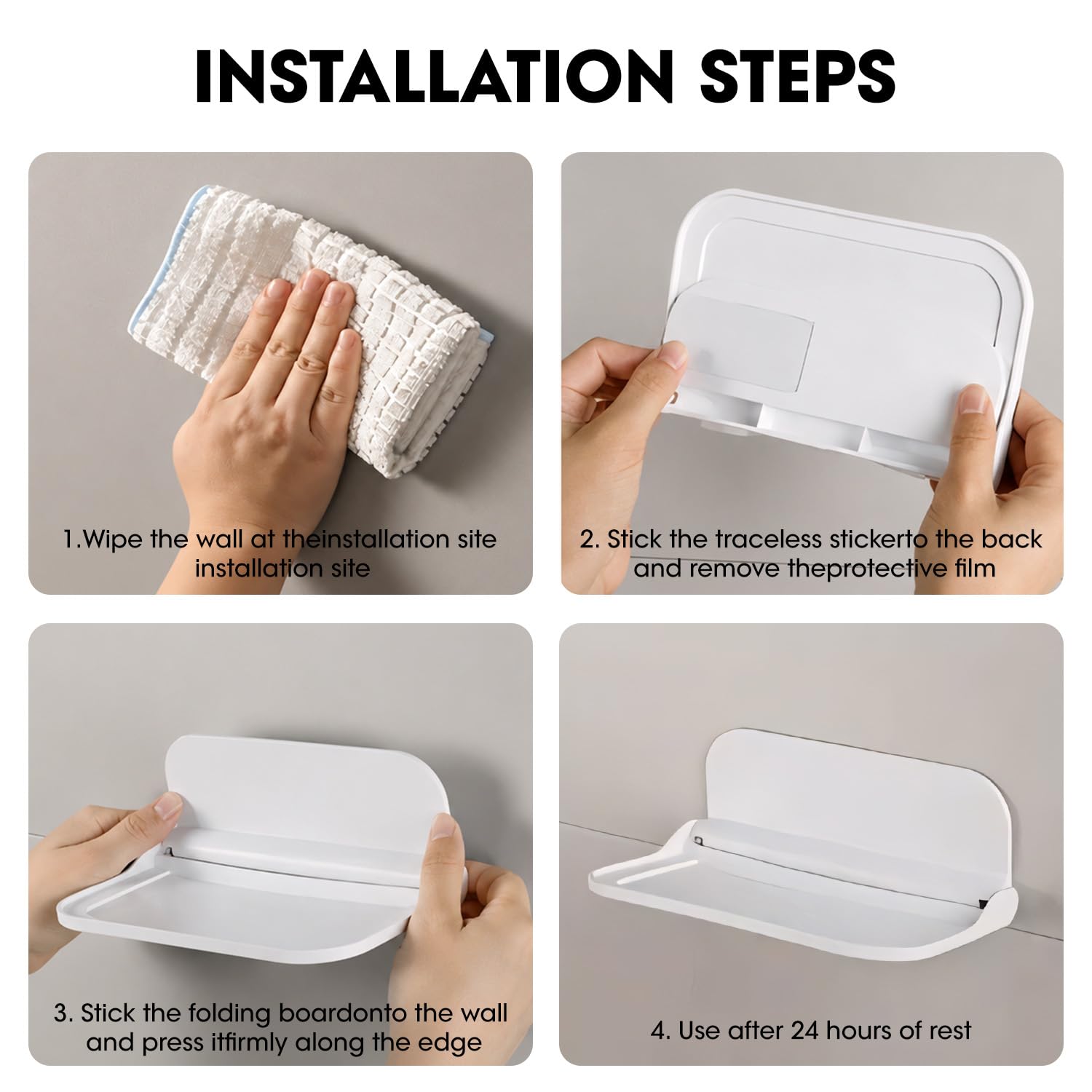 INSTALLATION STEPS

1.Wipe the wall at theinstallation site installation site

2. Stick the traceless stickerto the back and remove theprotective film

3. Stick the folding boardonto the wall and press itfirmly along the edge

4. Use after 24 hours of rest