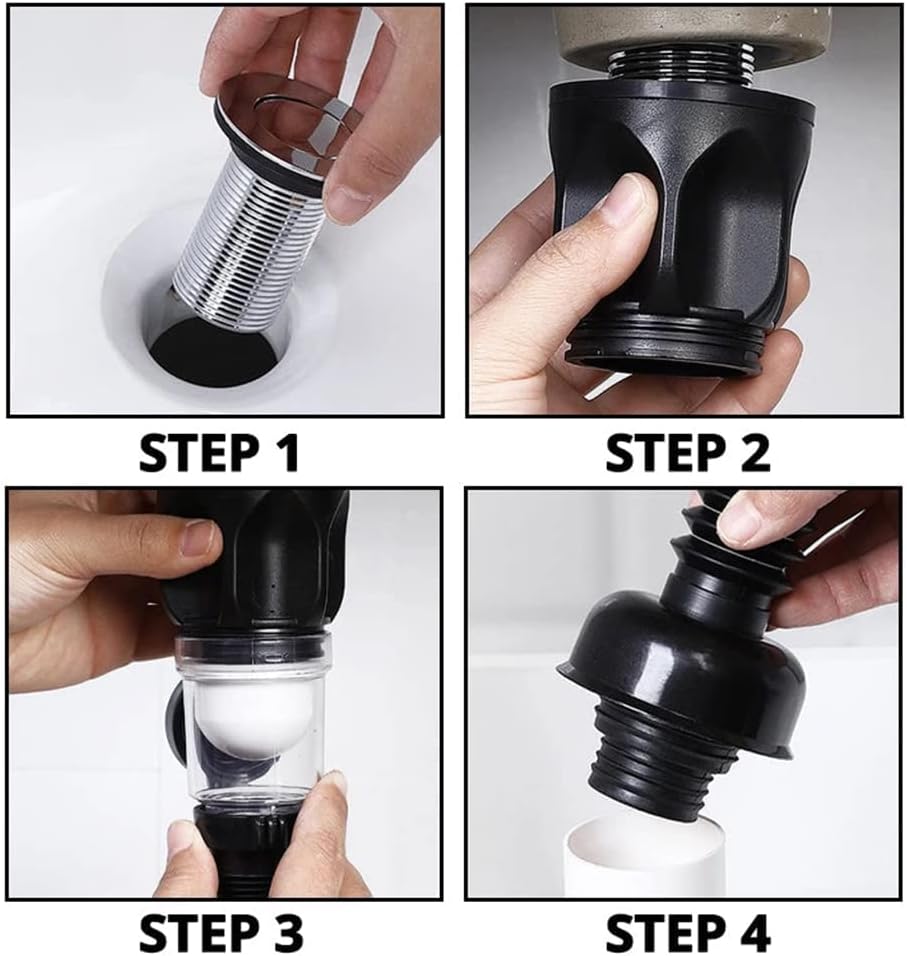 STEP 1

STEP 2

STEP 3

STEP 4