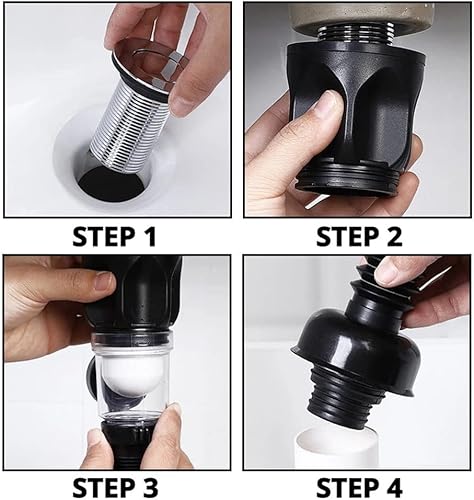 STEP 1

STEP 2

STEP 3

STEP 4