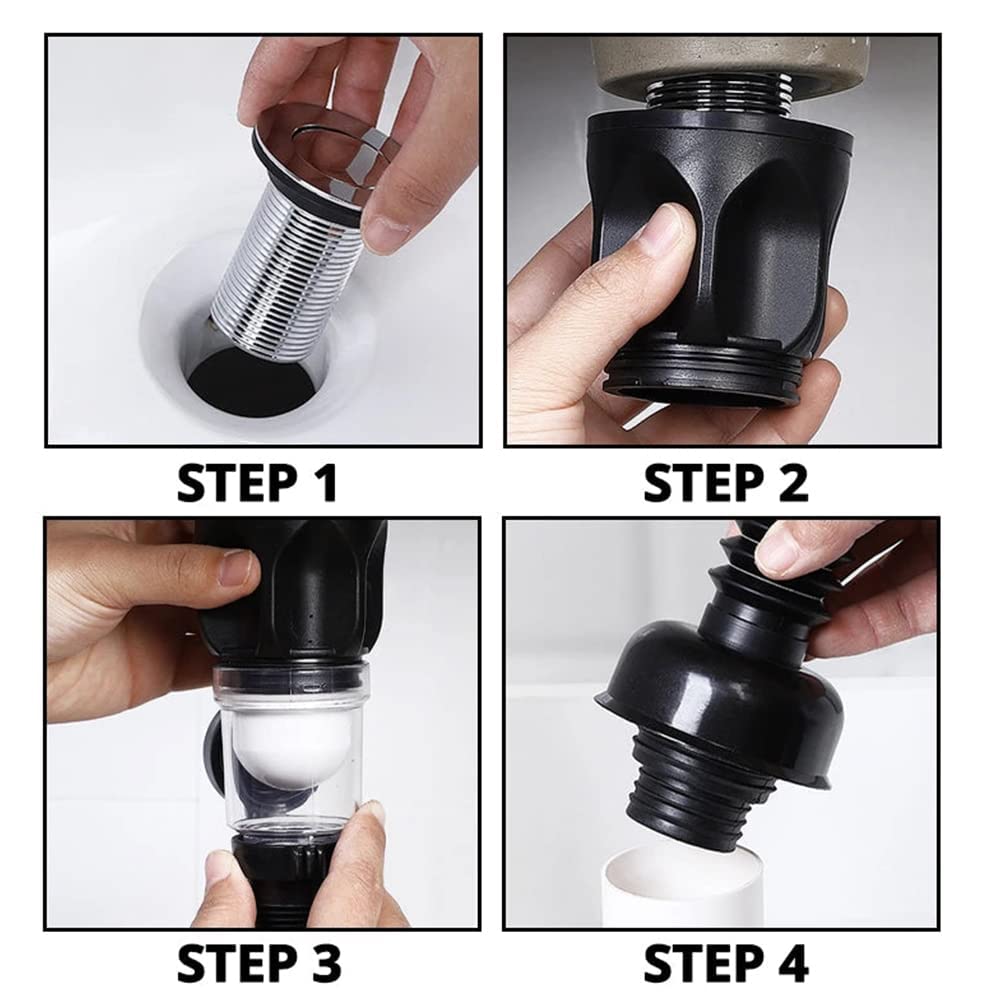 STEP 1

STEP 2

STEP 3

STEP 4