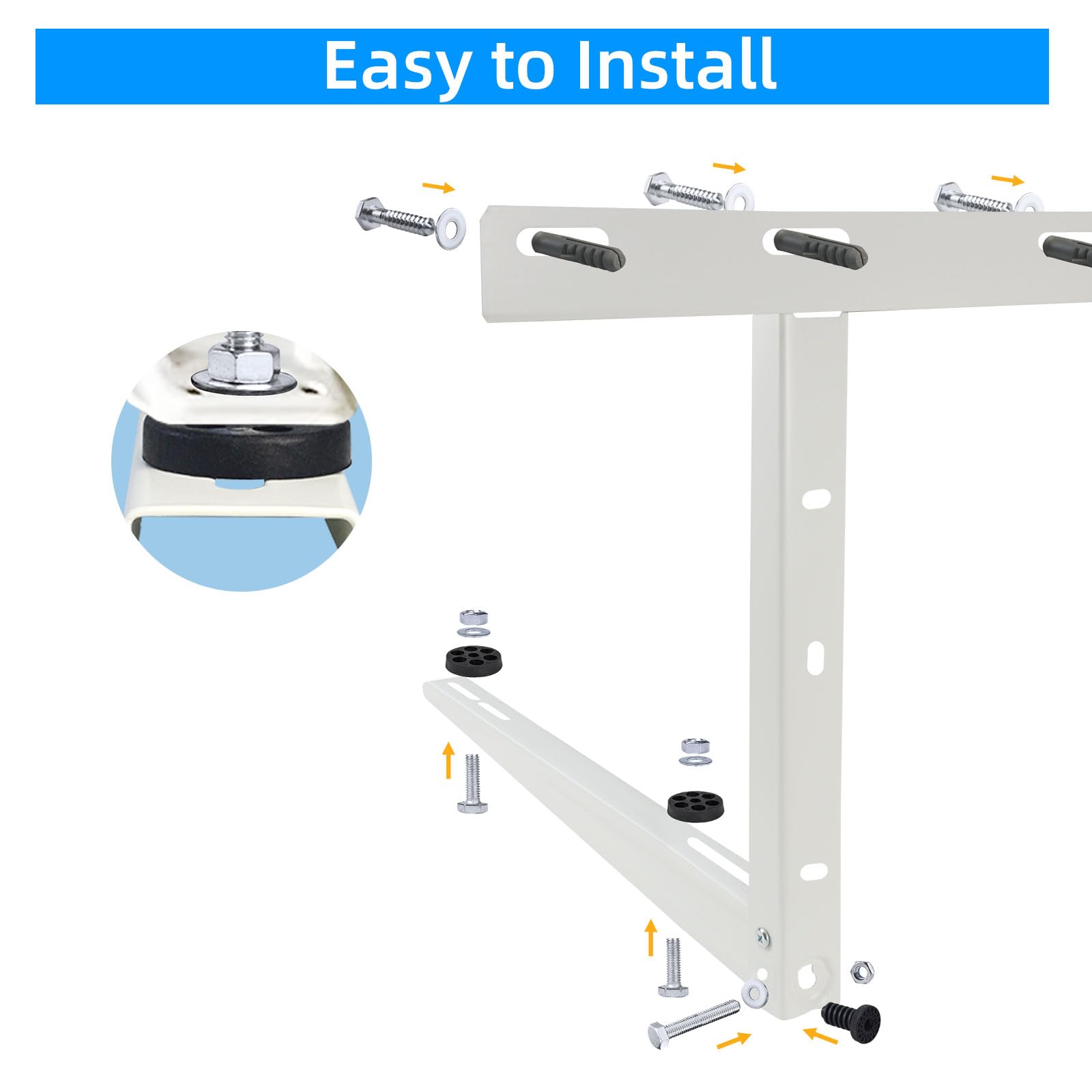 Easy to Install