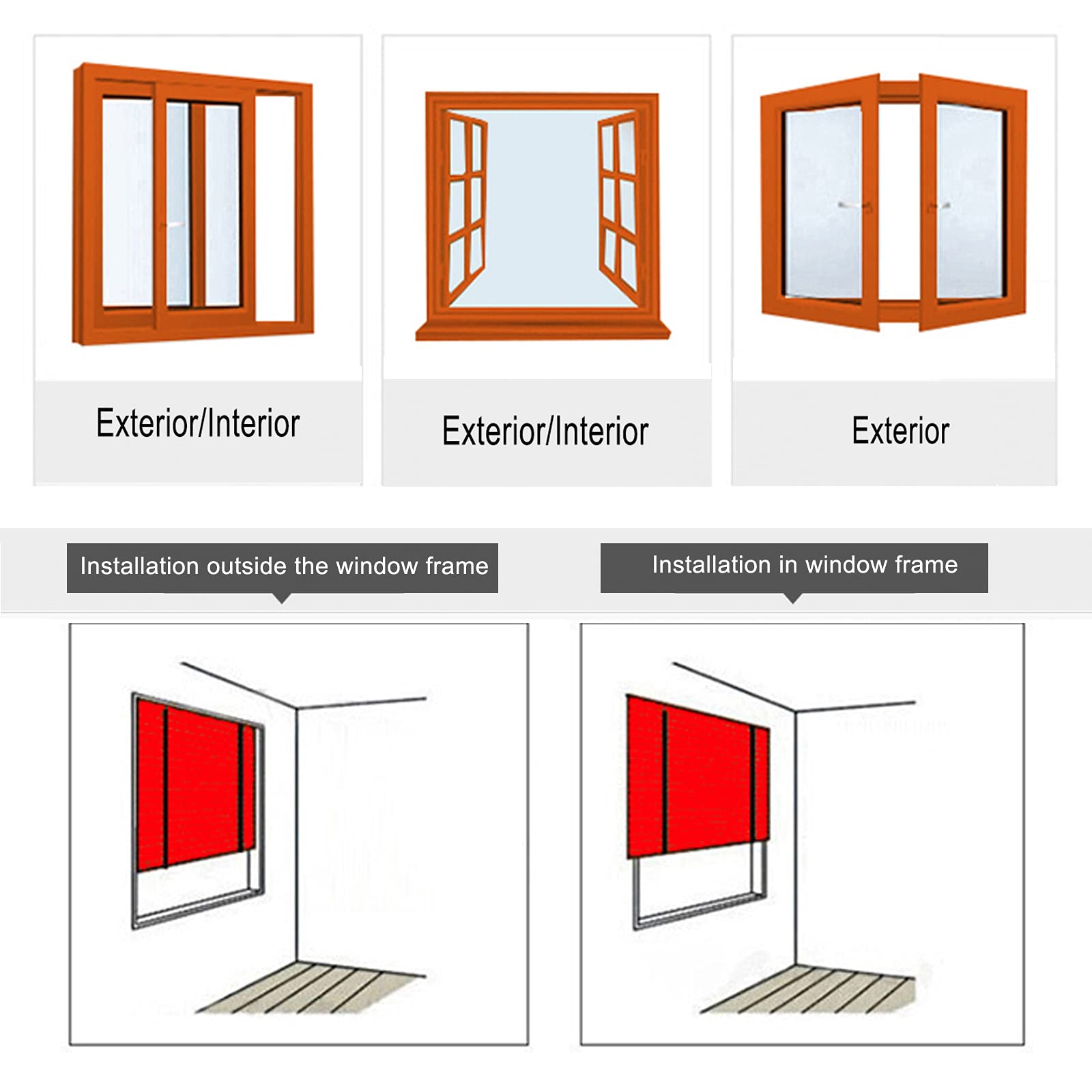 Exterior/Interior

Exterior/Interior

Exterior

Installation outside the window frame

Installation in window frame