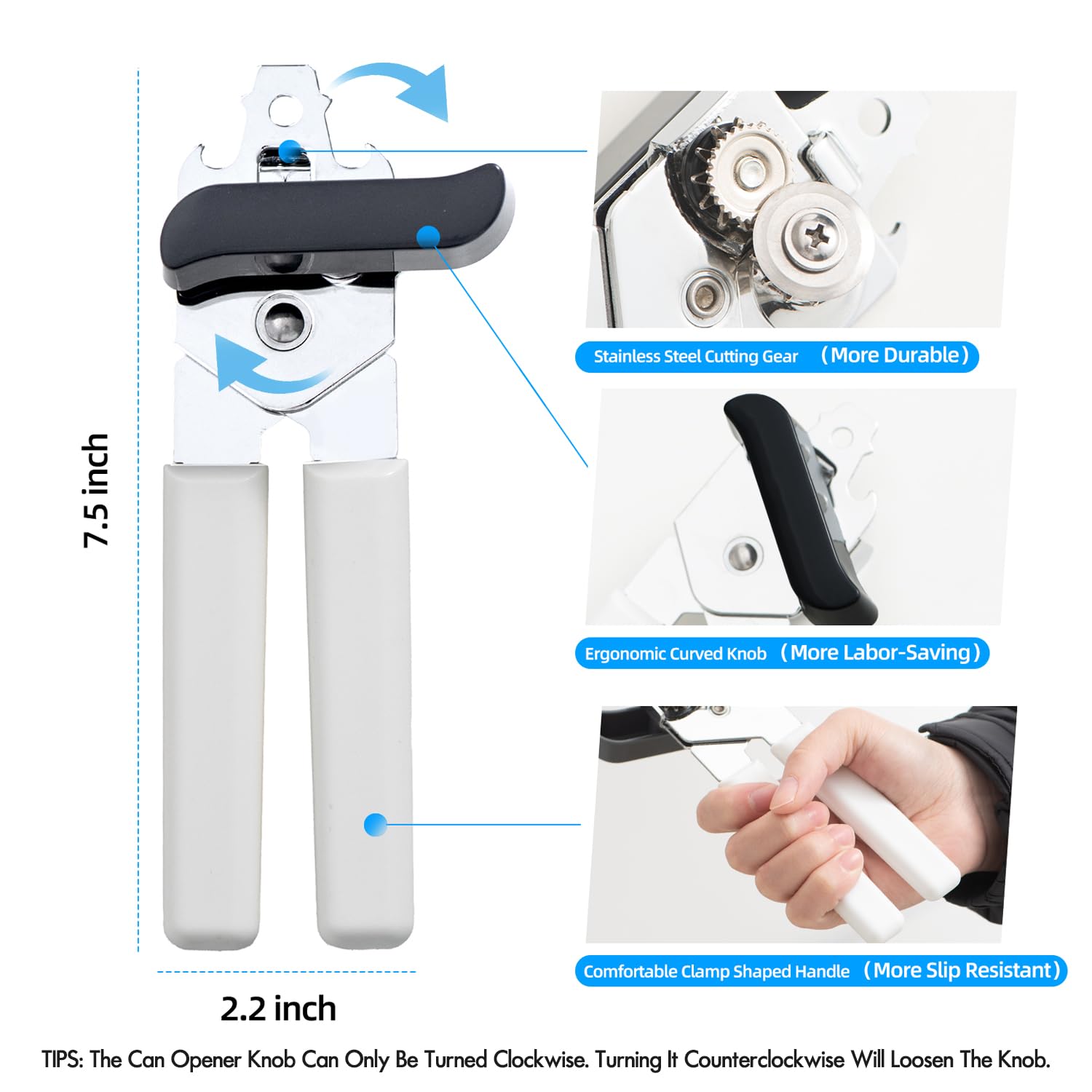 7.5 inch

2.2 inch

Stainless Steel Cutting Gear （More Durable）

Ergonomic Curved Knob （More Labor-Saving）

Comfortable Clamp Shaped Handle （More Slip Resistant）

TIPS: The Can Opener Knob Can Only Be Turned Clockwise. Turning It Counterclockwise Will Loosen The Knob.