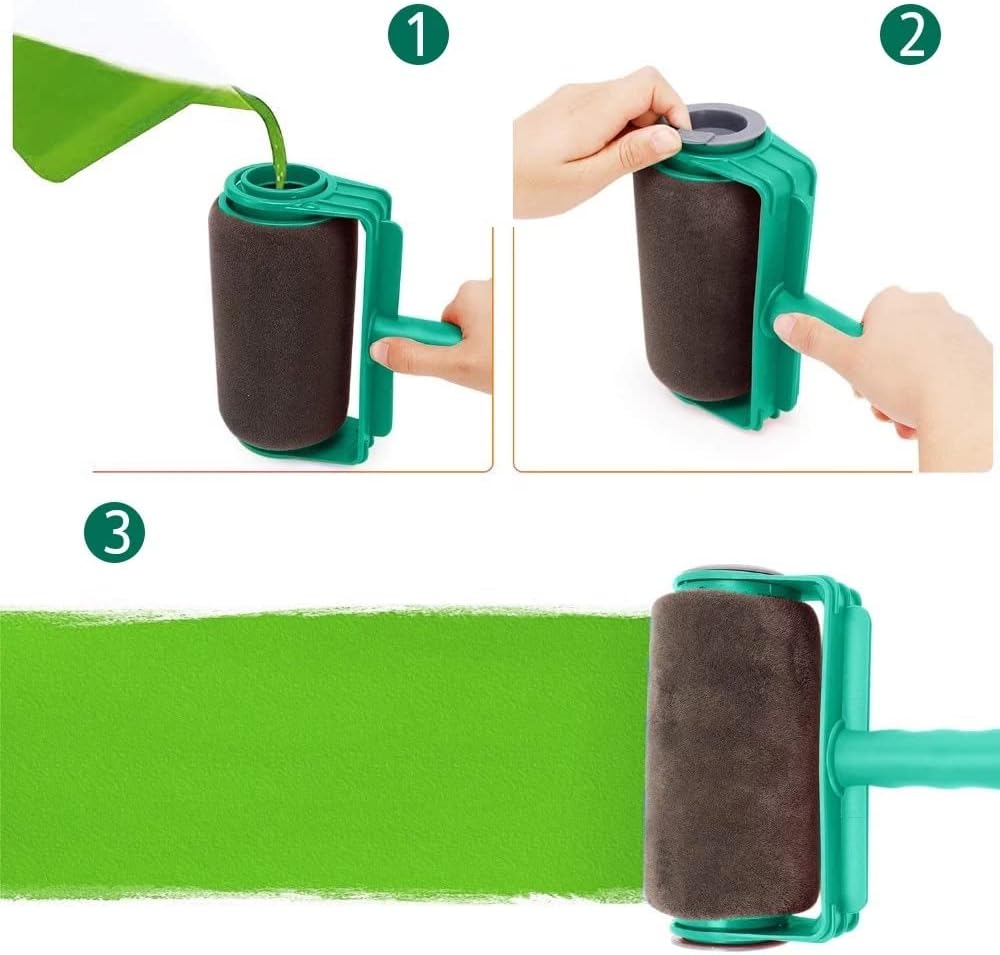 1

2

3