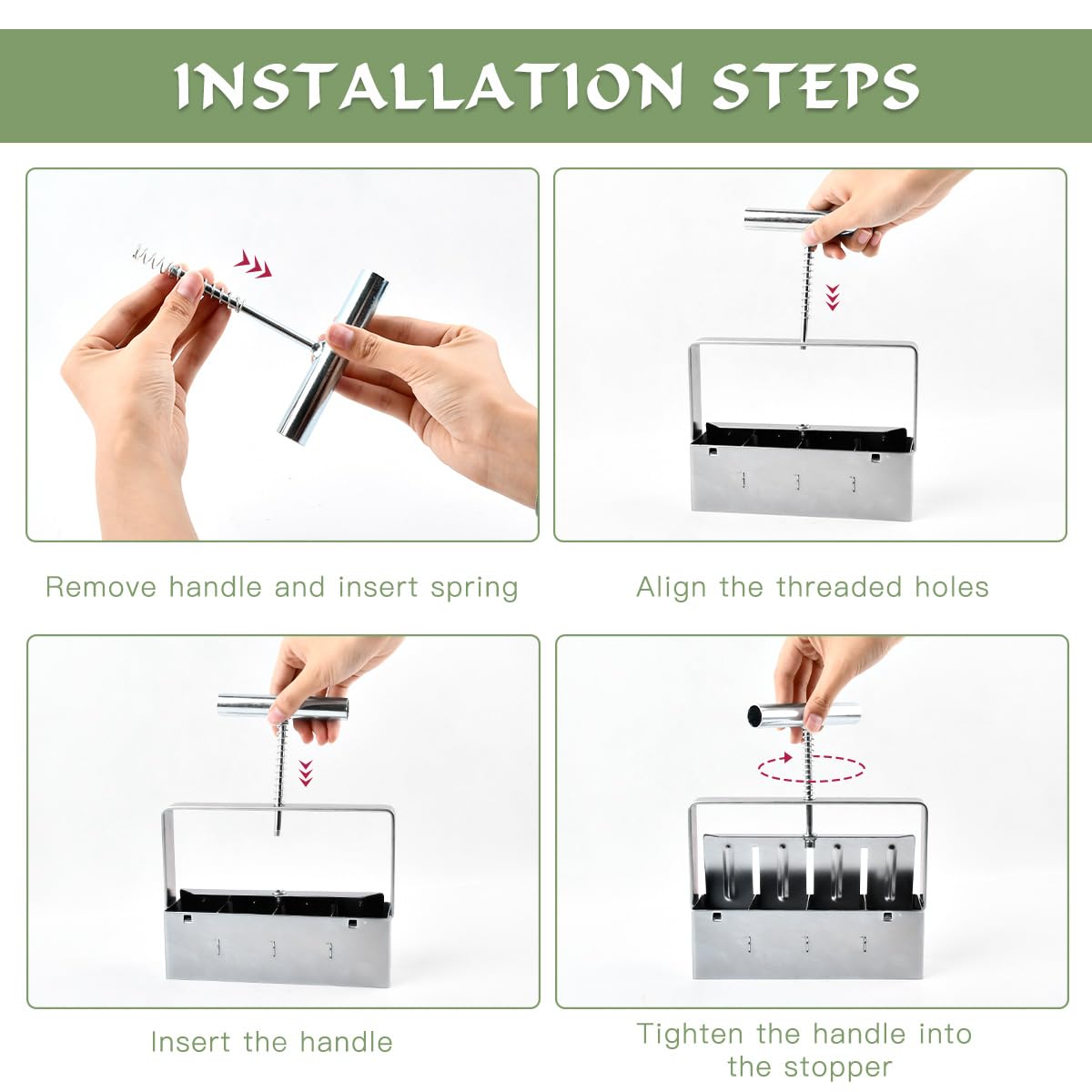 INSTALLATION STEPS

Remove handle and insert spring

Align the threaded holes

Insert the handle

Tighten the handle into the stopper