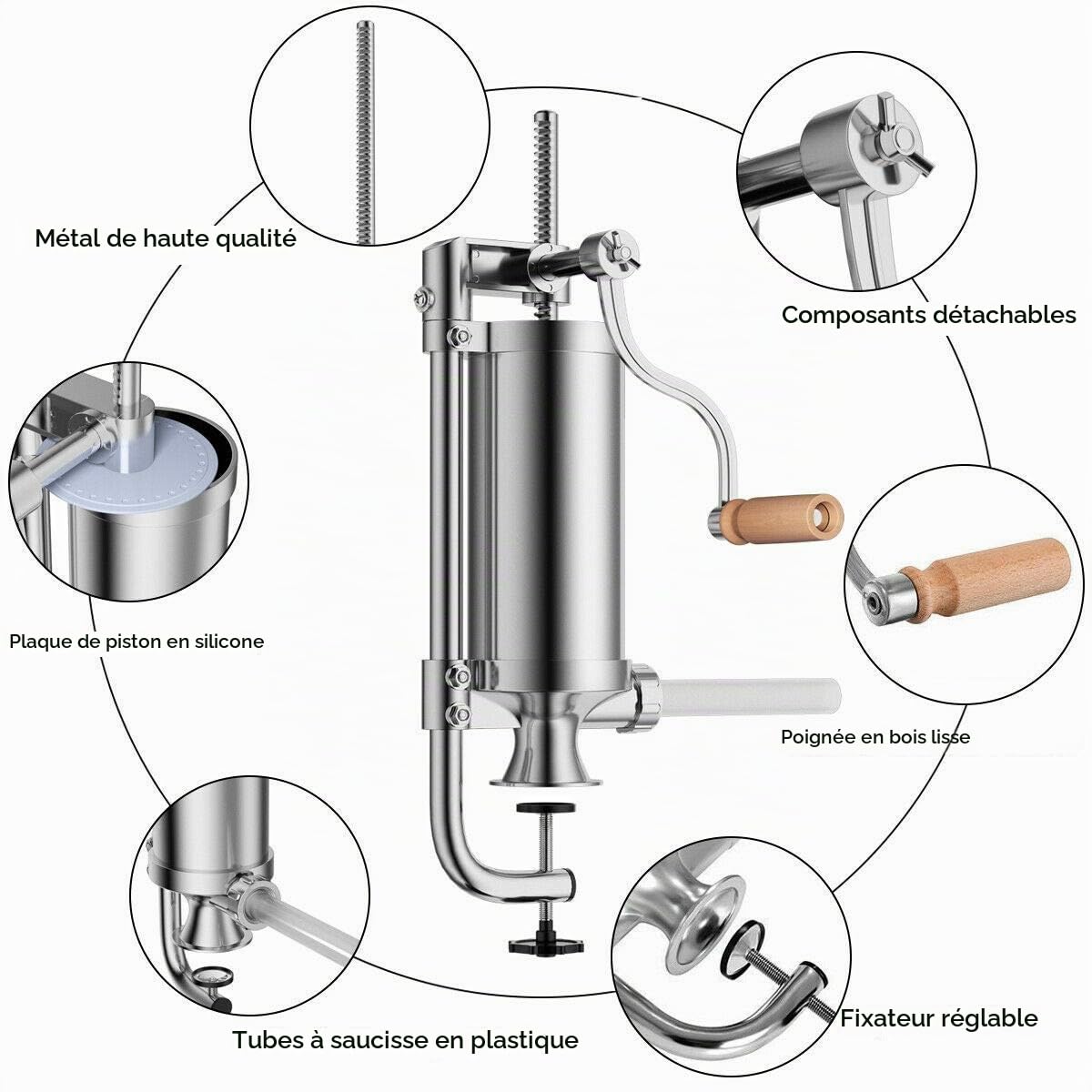 Métal de haute qualité

Composants détachables

Plaque de piston en silicone

Poignée en bois lisse

Tubes à saucisse en plastique

Fixateur réglable