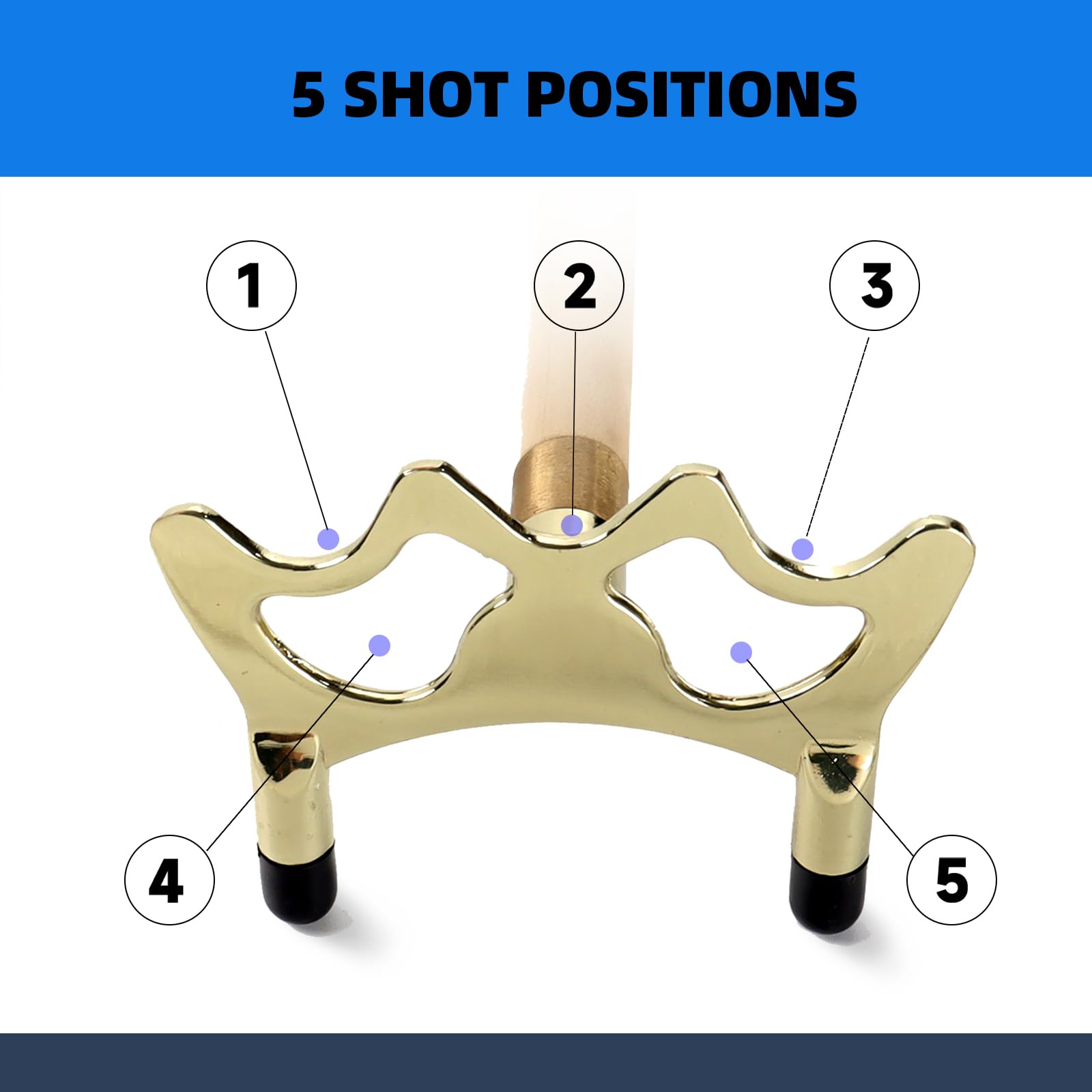 5 SHOT POSITIONS

1

2

3

4

5