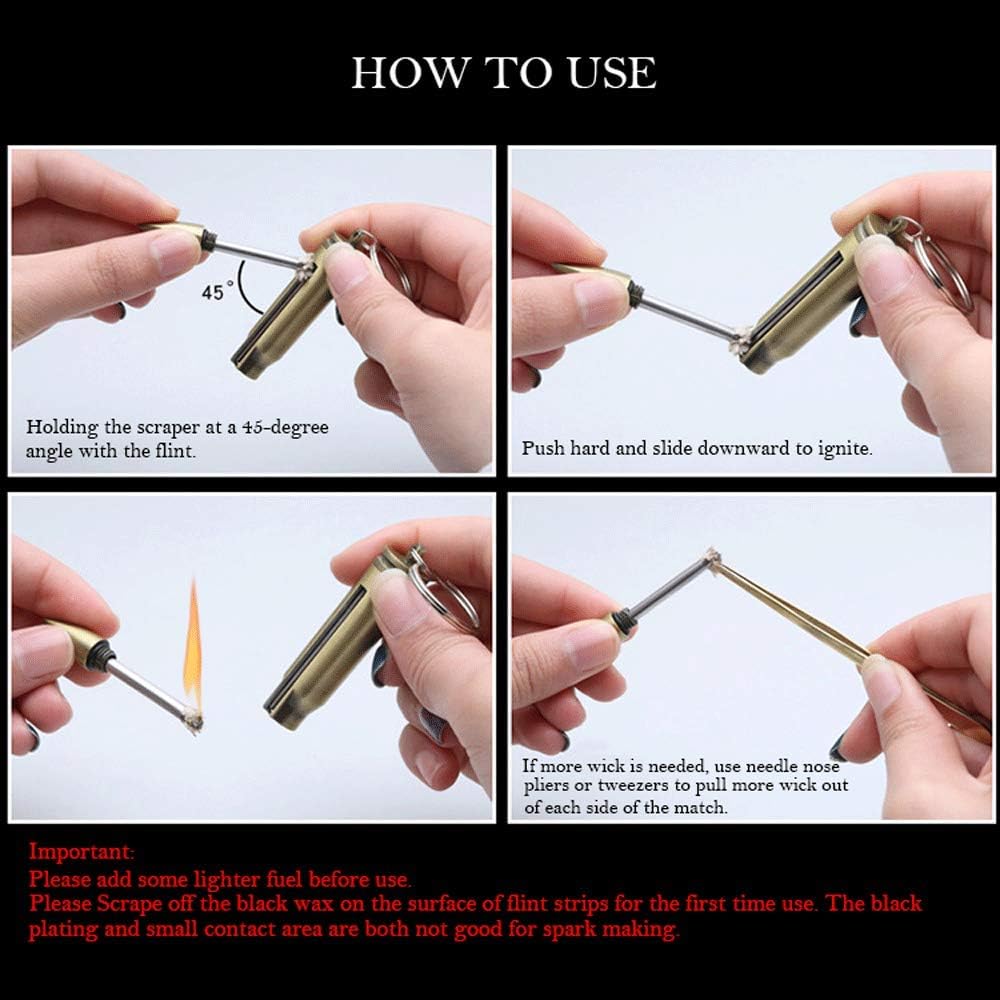 HOW TO USE

45°

Holding the scraper at a 45-degree angle with the flint.

Push hard and slide downward to ignite.

If more wick is needed, use needle nose pliers or tweezers to pull more wick out of each side of the match.

Important:
Please add some lighter fuel before use.
Please Scrape off the black wax on the surface of flint strips for the first time use. The black plating and small contact area are both not good for spark making.