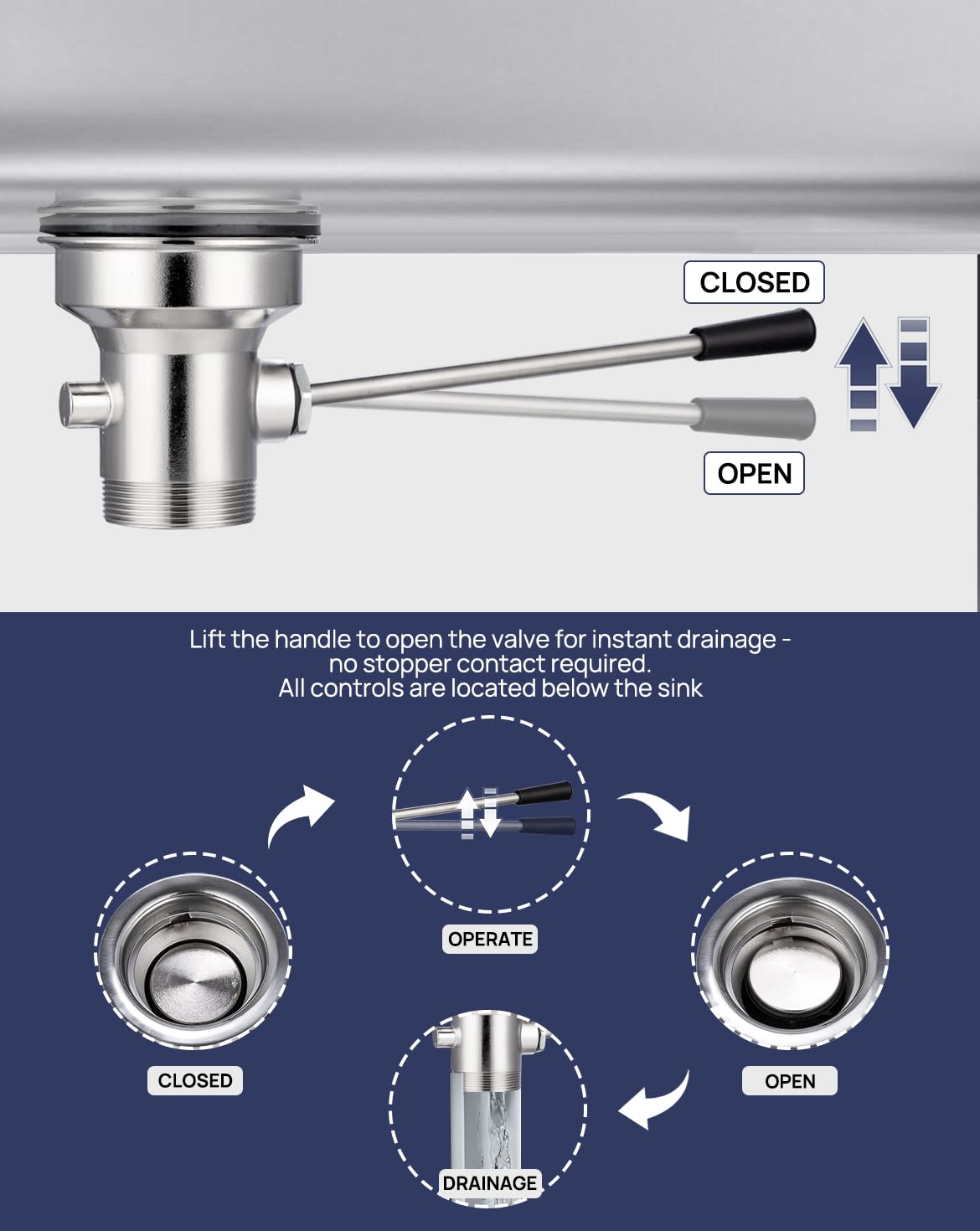 CLOSED

OPEN

Lift the handle to open the valve for instant drainage - no stopper contact required. All controls are located below the sink

OPERATE

CLOSED

OPEN

DRAINAGE