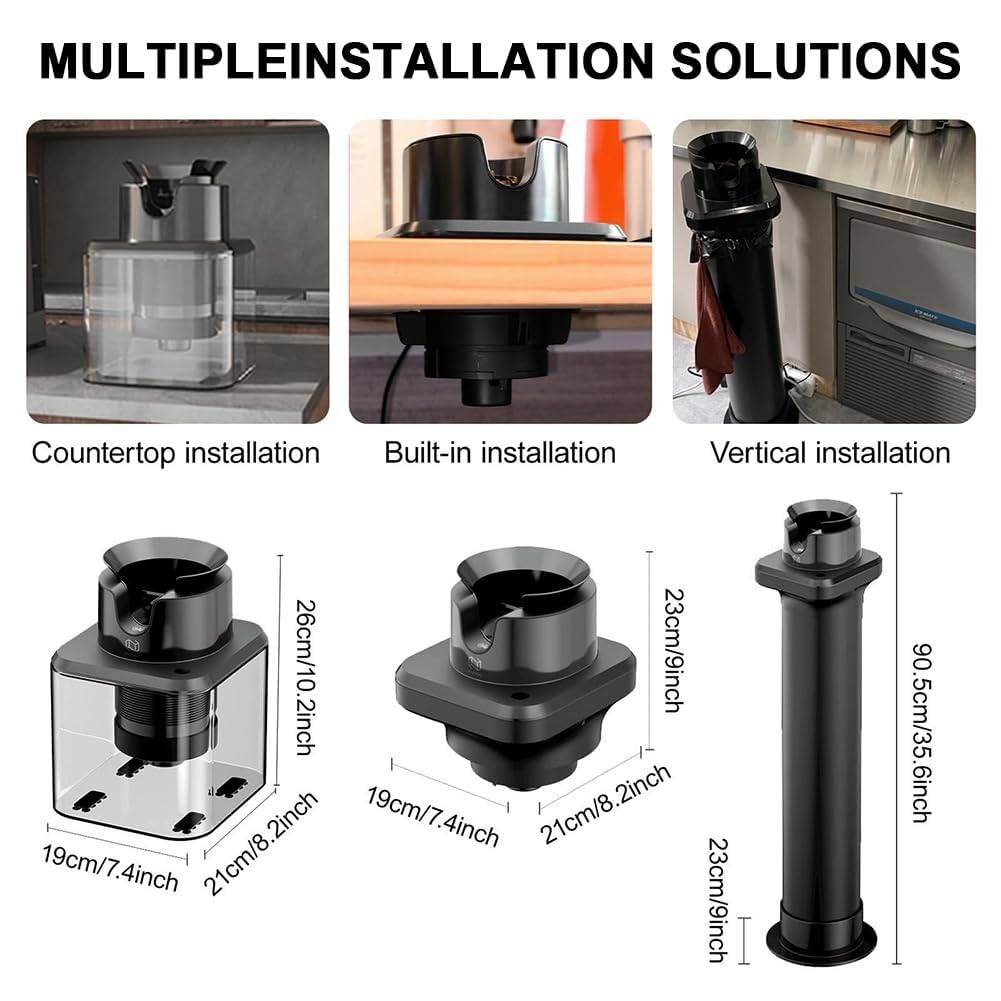 MULTIPLEINSTALLATION SOLUTIONS

Countertop installation

Built-in installation

Vertical installation

26cm/10.2inch

19cm/7.4inch

21cm/8.2inch

23cm/9inch

19cm/7.4inch

21cm/8.2inch

90.5cm/35.6inch

23cm/9inch