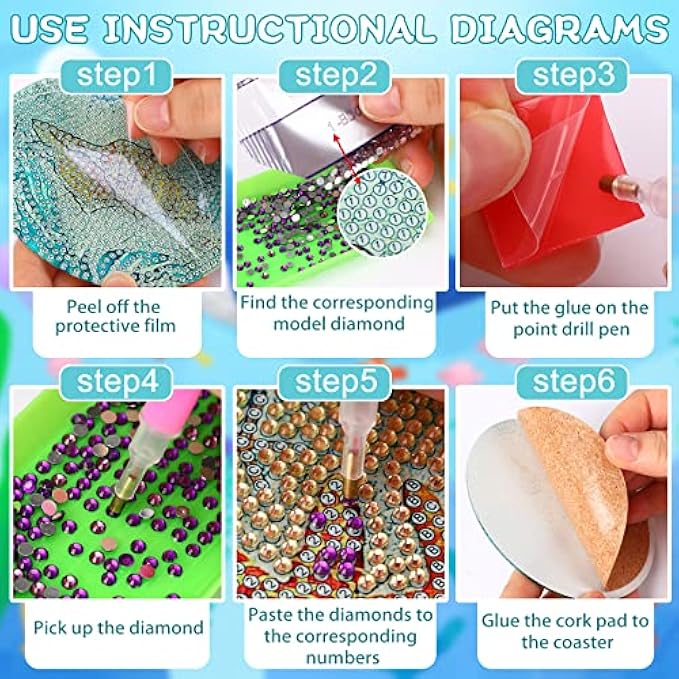 USE INSTRUCTIONAL DIAGRAMS

step1

Peel off the protective film

step2

Find the corresponding model diamond

step3

Put the glue on the point drill pen

step4

Pick up the diamond

step5

Paste the diamonds to the corresponding numbers

step6

Glue the cork pad to the coaster