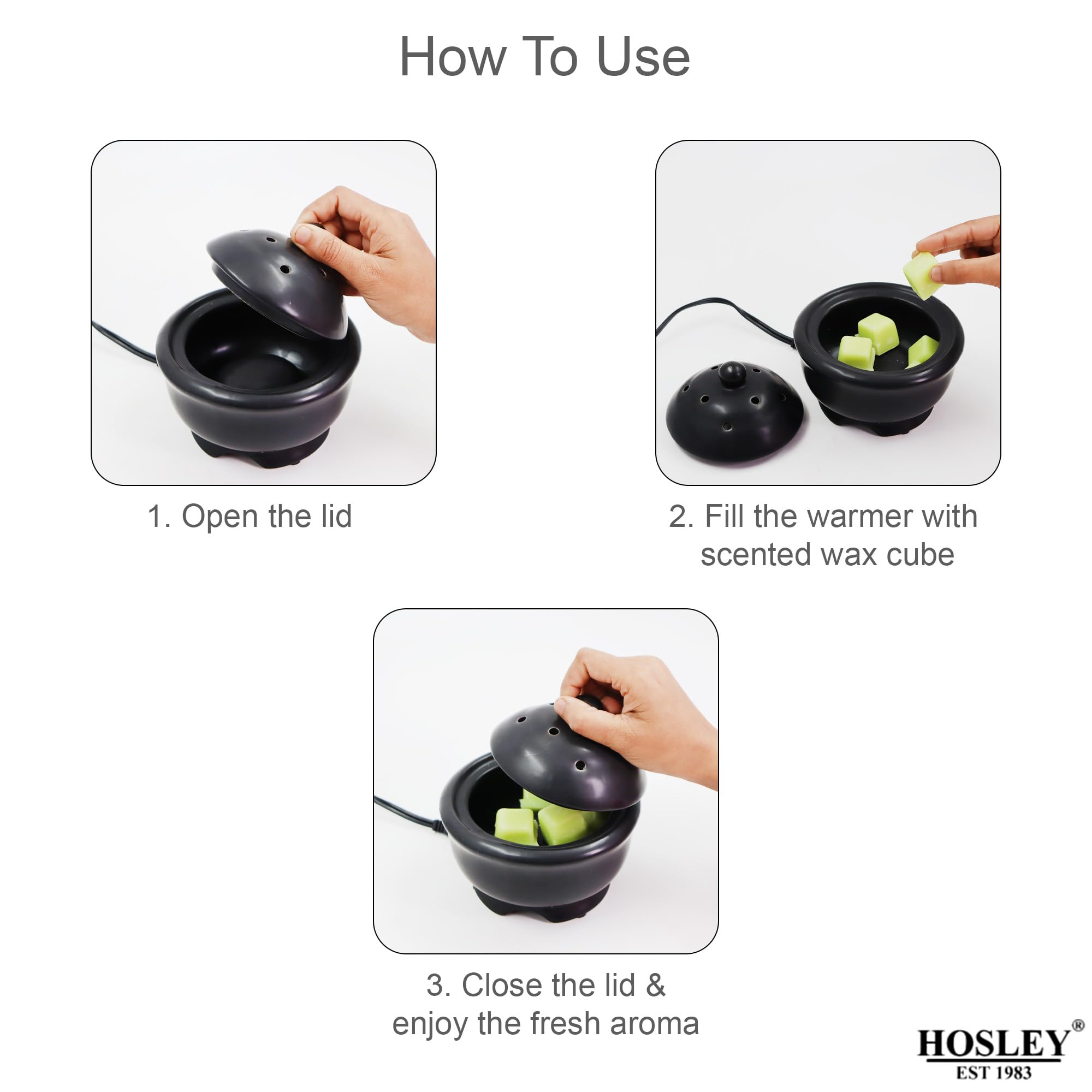 How To Use

1. Open the lid

2. Fill the warmer with scented wax cube

3. Close the lid & enjoy the fresh aroma

HOSLEY®
EST 1983