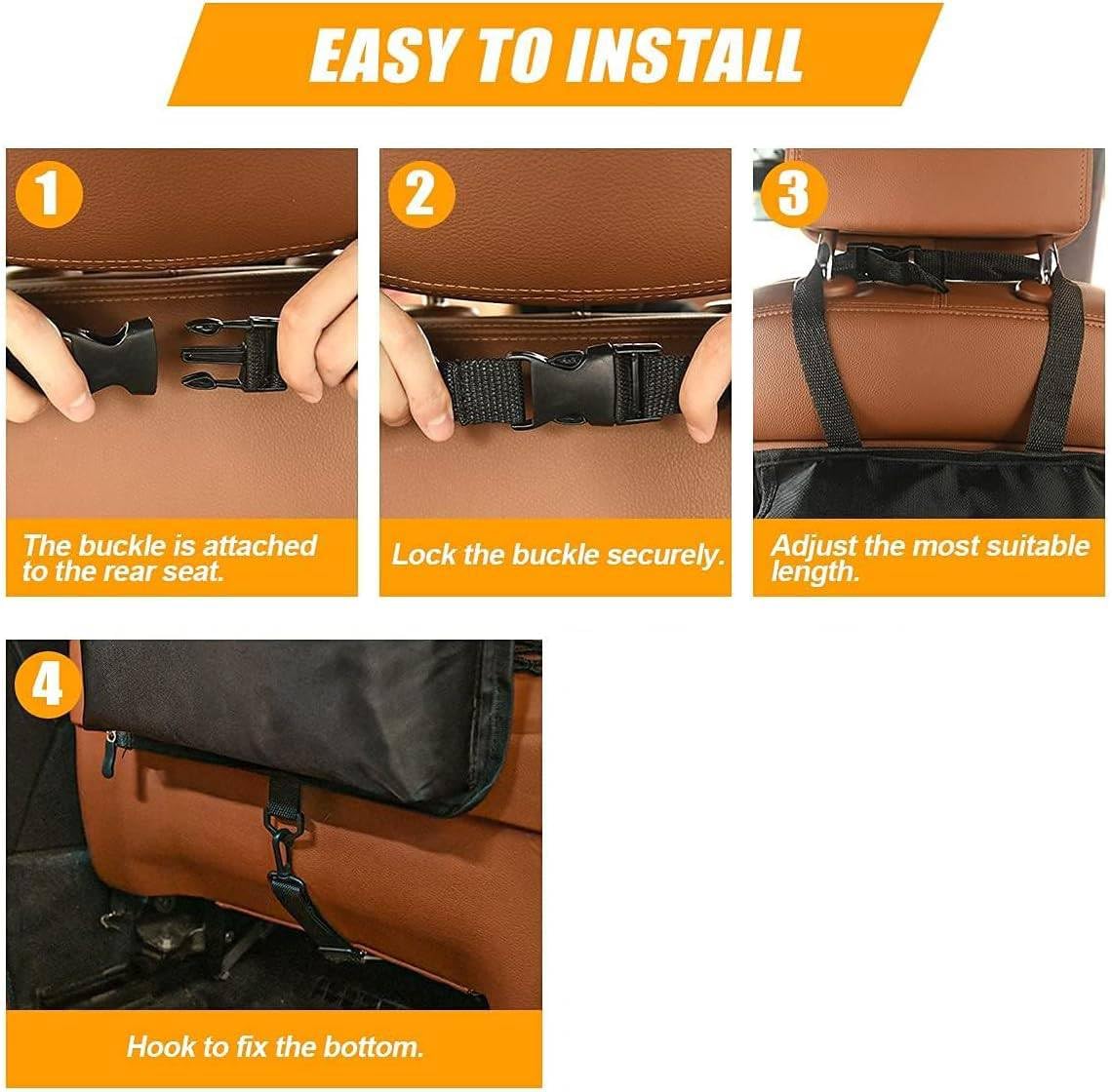 EASY TO INSTALL

1

The buckle is attached to the rear seat.

2

Lock the buckle securely.

3

Adjust the most suitable length.

4

Hook to fix the bottom.