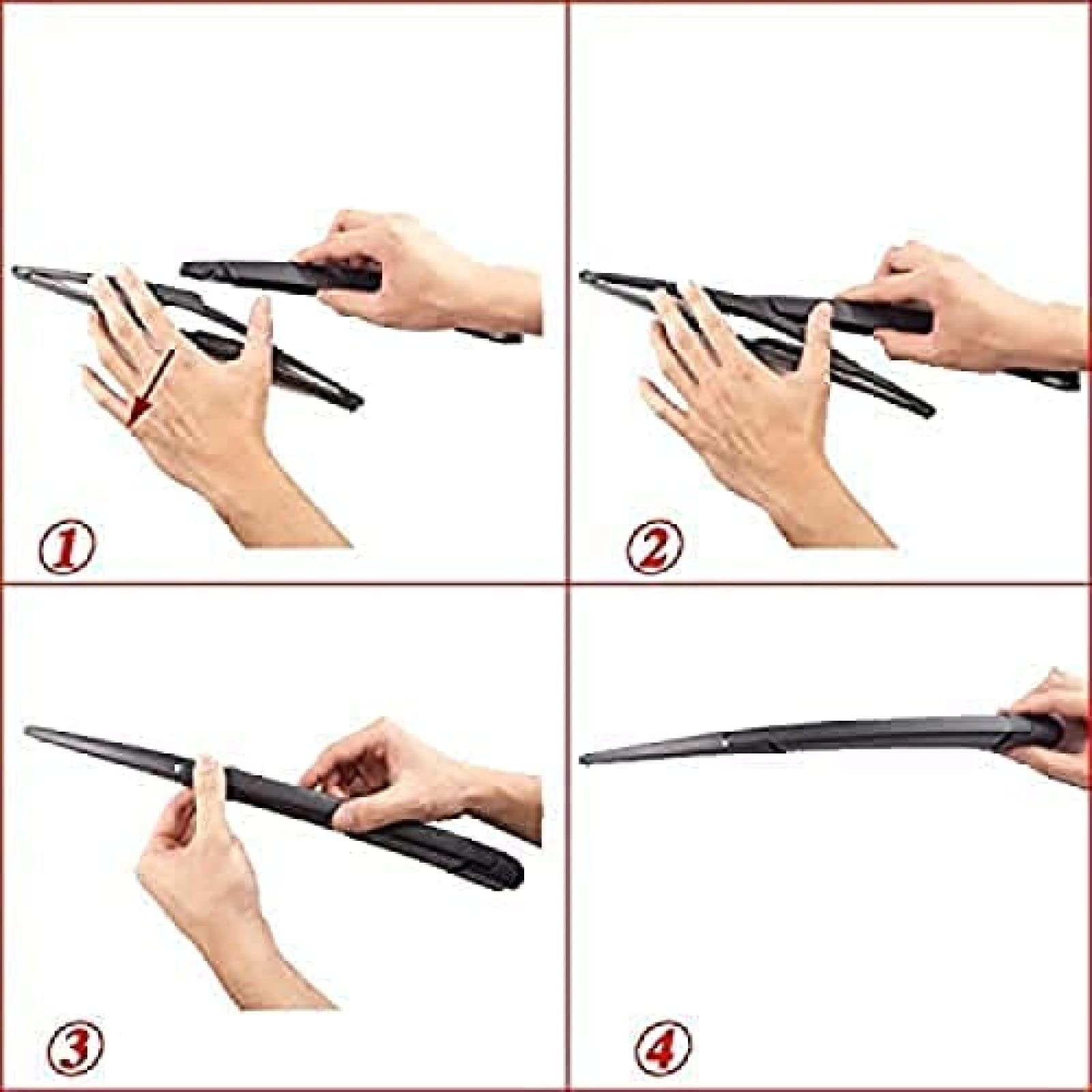 ①

②

③

④