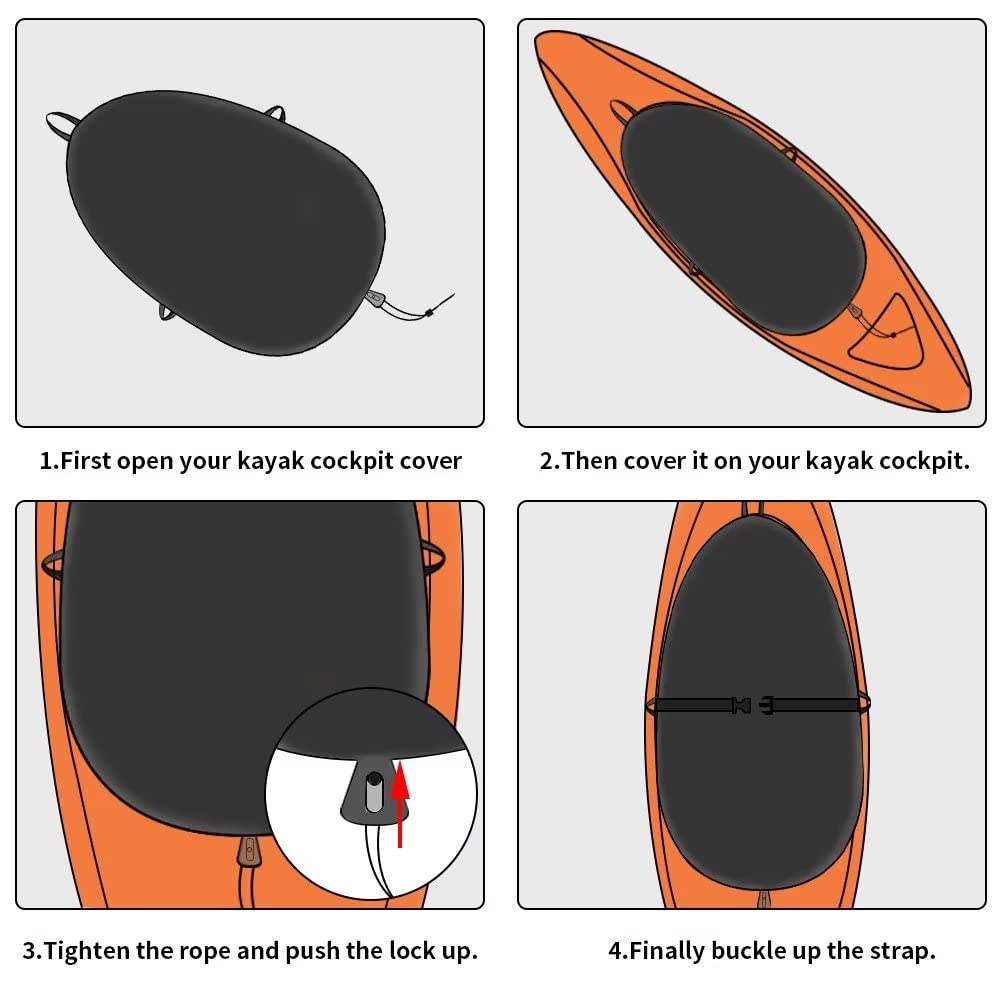 1.First open your kayak cockpit cover

2.Then cover it on your kayak cockpit.

3.Tighten the rope and push the lock up.

4.Finally buckle up the strap.