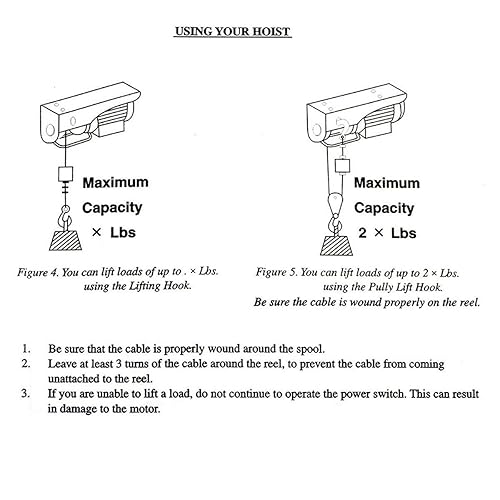 USING YOUR HOIST

Maximum
Capacity
× Lbs

Figure 4. You can lift loads of up to . × Lbs. using the Lifting Hook.

Maximum
Capacity
2 × Lbs

Figure 5. You can lift loads of up to 2 × Lbs. using the Pully Lift Hook. Be sure the cable is wound properly on the reel.

1. Be sure that the cable is properly wound around the spool.
2. Leave at least 3 turns of the cable around the reel, to prevent the cable from coming unattached to the reel.
3. If you are unable to lift a load, do not continue to operate the power switch. This can result in damage to the motor.