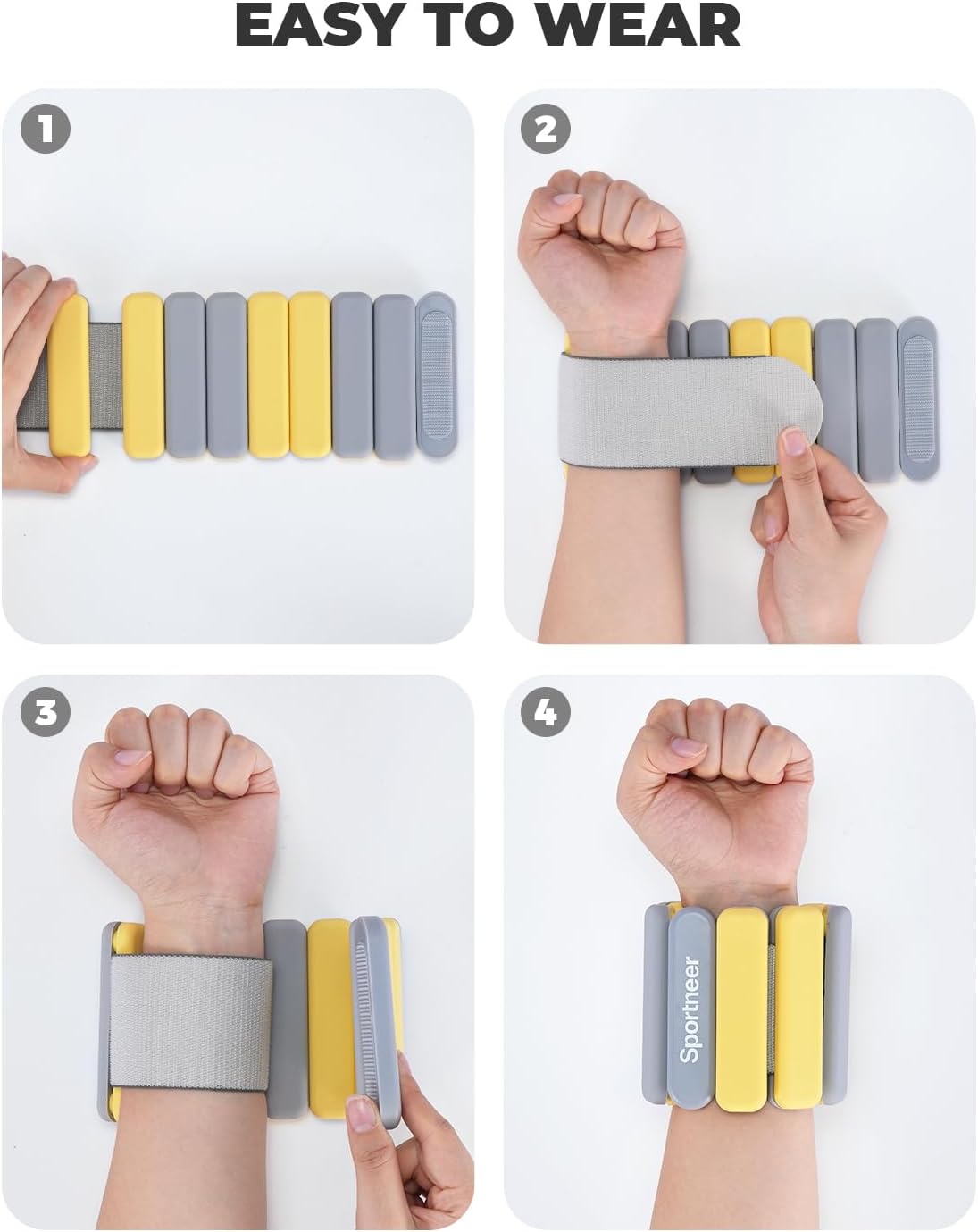 EASY TO WEAR

1

2

3

4

Sportneer