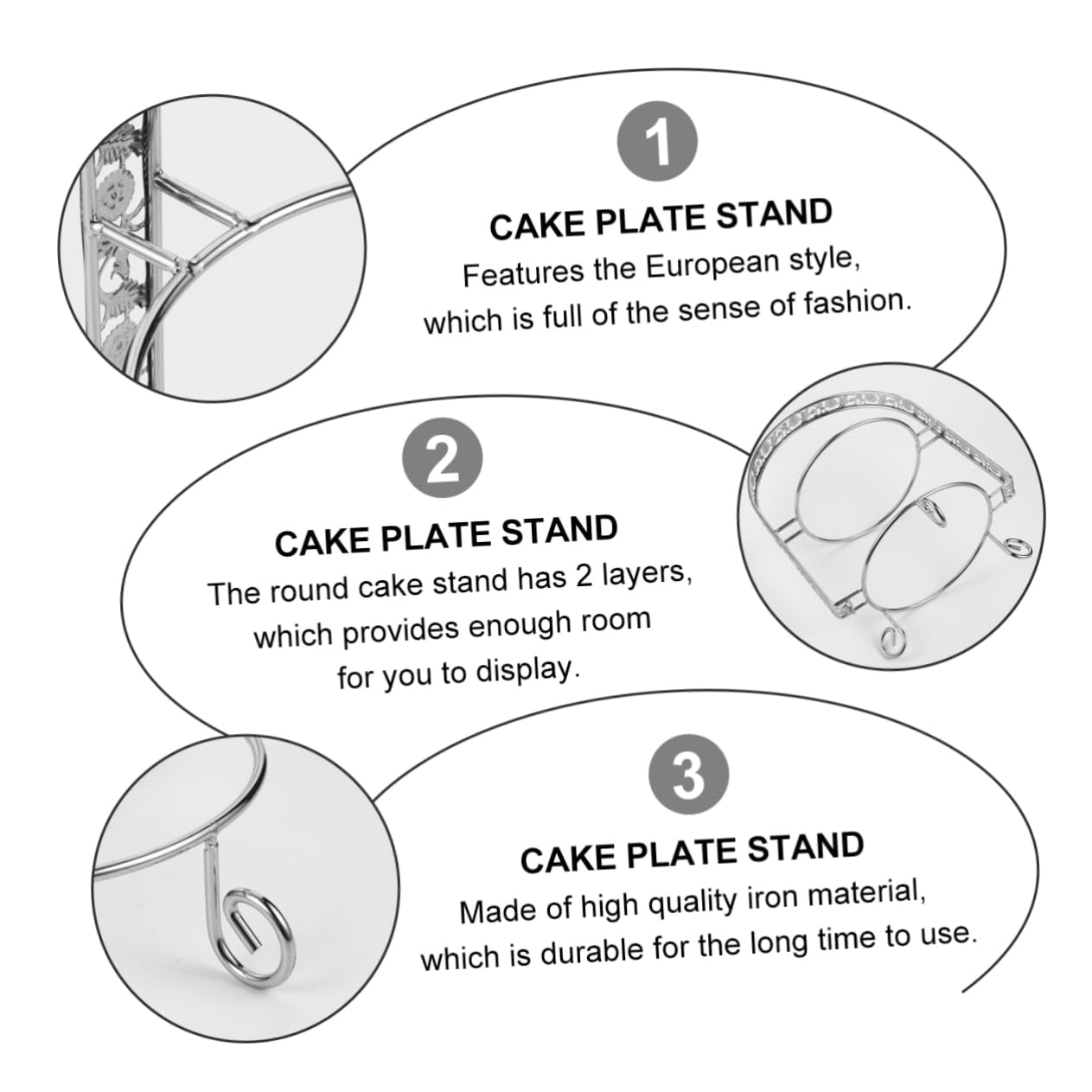 1

CAKE PLATE STAND

Features the European style, which is full of the sense of fashion.

2

CAKE PLATE STAND

The round cake stand has 2 layers, which provides enough room for you to display.

3

CAKE PLATE STAND

Made of high quality iron material, which is durable for the long time to use.