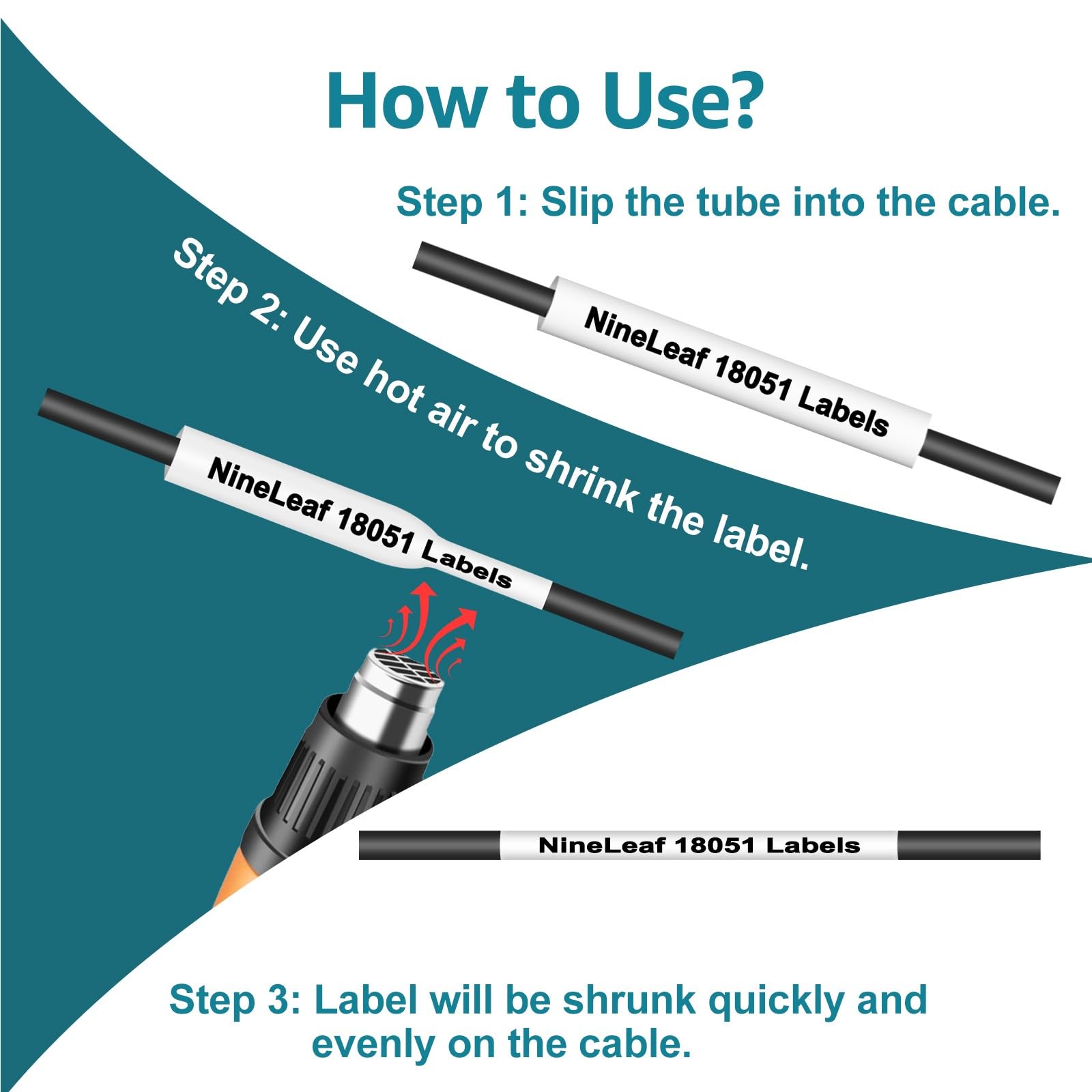 How to Use?

Step 1: Slip the tube into the cable.

NineLeaf 18051 Labels

Step 2: Use hot air to shrink the label.

NineLeaf 18051 Labels

NineLeaf 18051 Labels

Step 3: Label will be shrunk quickly and evenly on the cable.