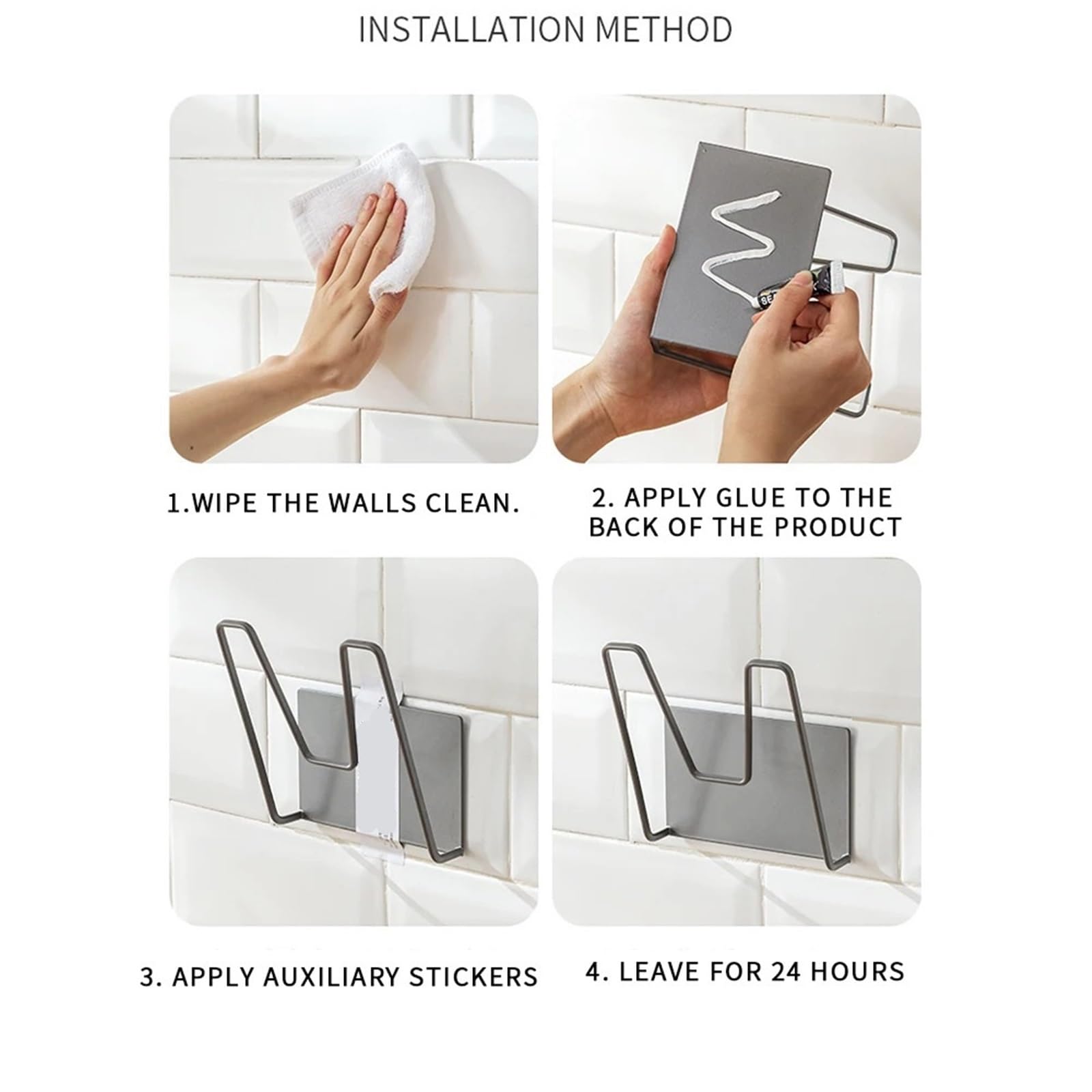 INSTALLATION METHOD

1.WIPE THE WALLS CLEAN.

2. APPLY GLUE TO THE BACK OF THE PRODUCT

3. APPLY AUXILIARY STICKERS

4. LEAVE FOR 24 HOURS