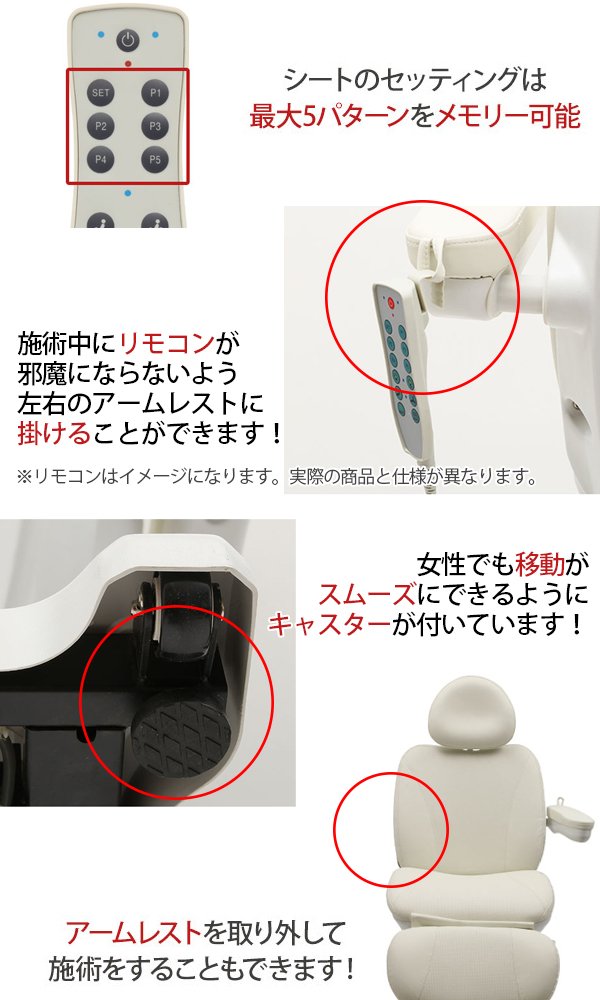 SET P1
P2 P3
P4 P5

シートのセッティングは
最大5パターンをメモリー可能

施術中にリモコンが
邪魔にならないよう
左右のアームレストに
掛けることができます！

※リモコンはイメージになります。実際の商品と仕様が異なります。

女性でも移動が
スムーズにできるように
キャスターが付いています！

アームレストを取り外して
施術をすることもできます！