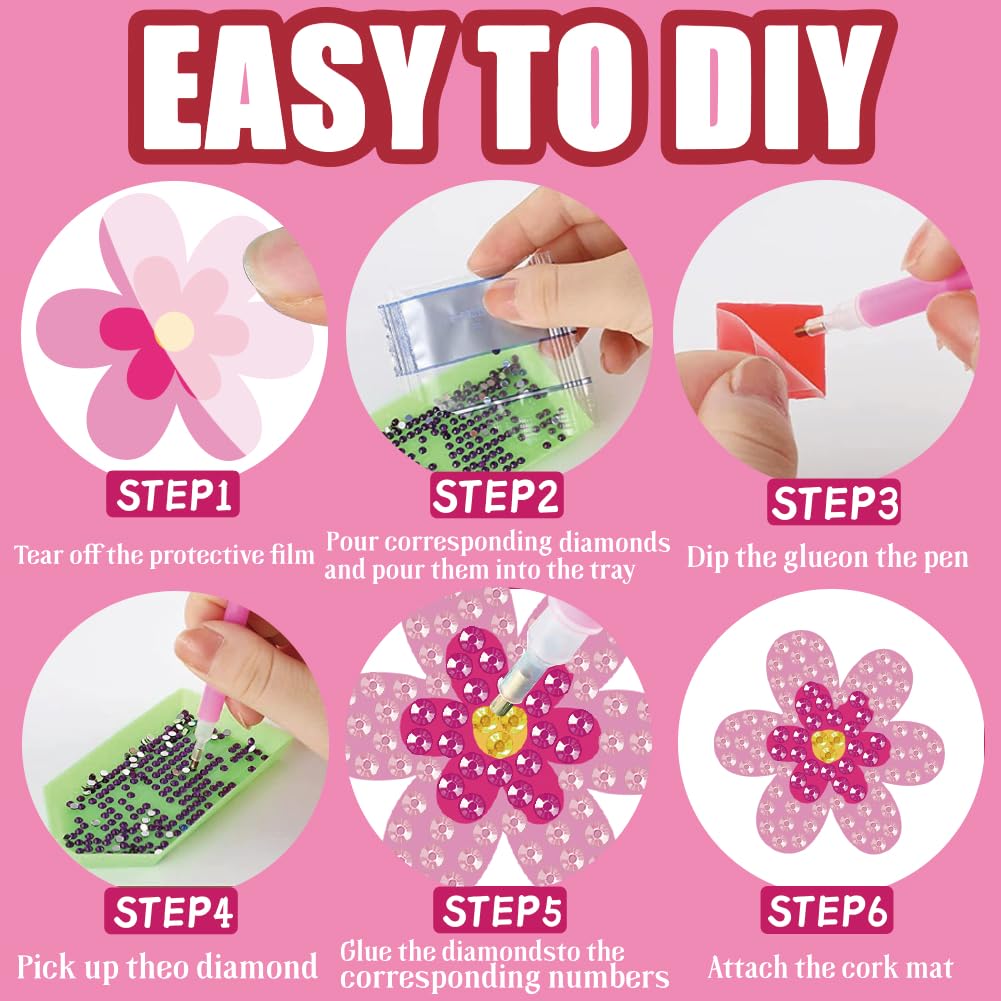 EASY TO DIY

STEP1
Tear off the protective film

STEP2
Pour corresponding diamonds and pour them into the tray

STEP3
Dip the glueon the pen

STEP4
Pick up theo diamond

STEP5
Glue the diamondsto the corresponding numbers

STEP6
Attach the cork mat