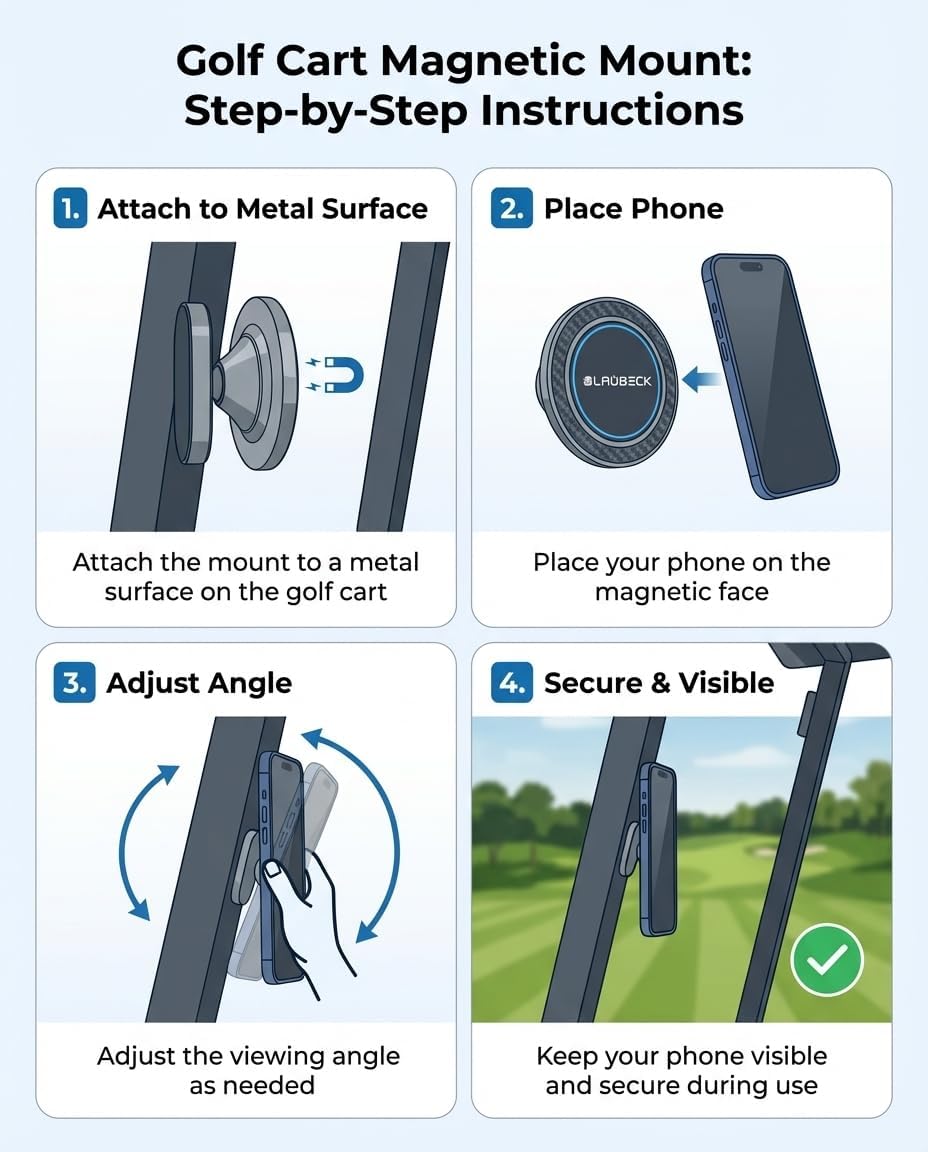 Golf Cart Magnetic Mount: Step-by-Step Instructions

1. Attach to Metal Surface

Attach the mount to a metal surface on the golf cart

2. Place Phone

LAUBECK

Place your phone on the magnetic face

3. Adjust Angle

Adjust the viewing angle as needed

4. Secure & Visible

Keep your phone visible and secure during use