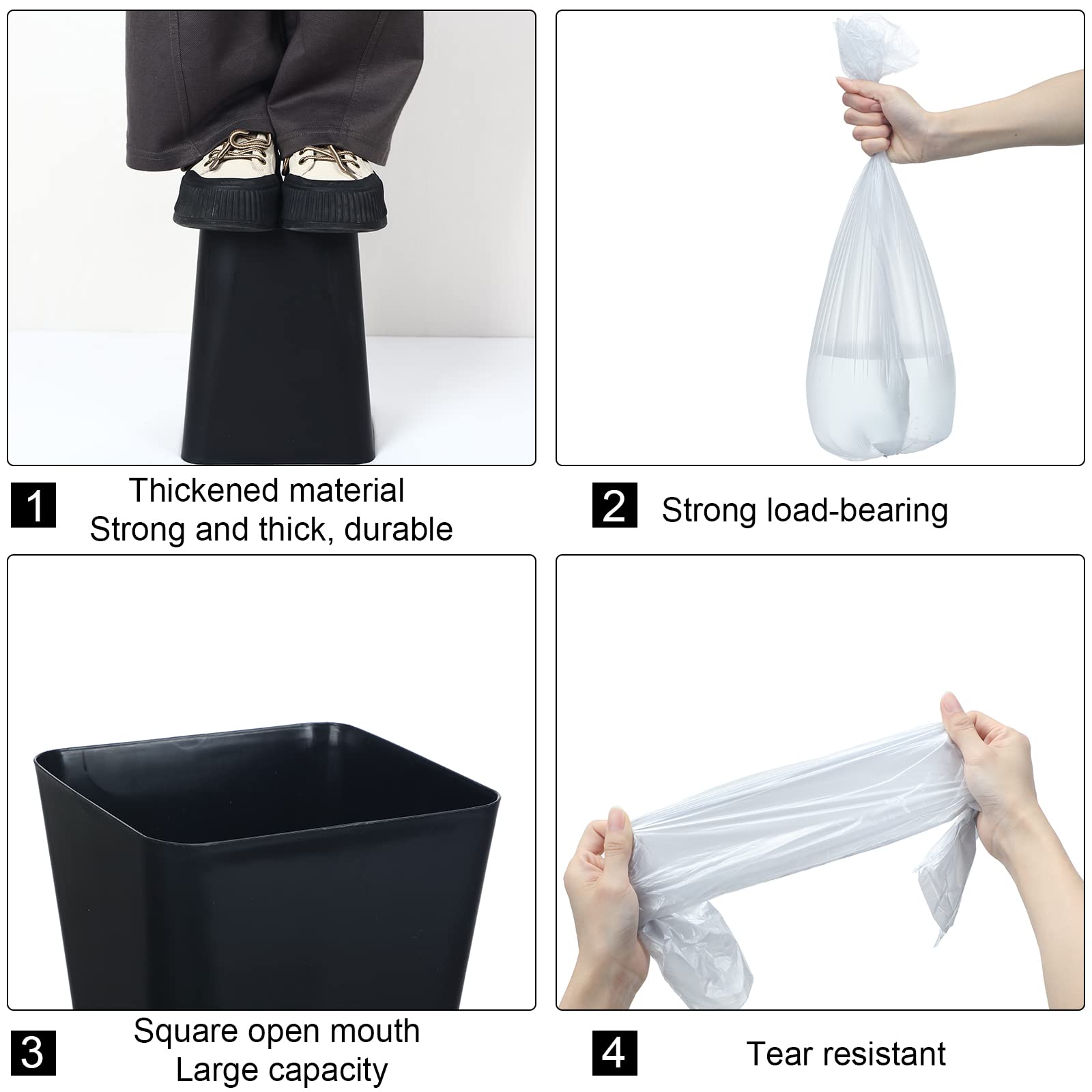 1 Thickened material
Strong and thick, durable

2 Strong load-bearing

3 Square open mouth
Large capacity

4 Tear resistant